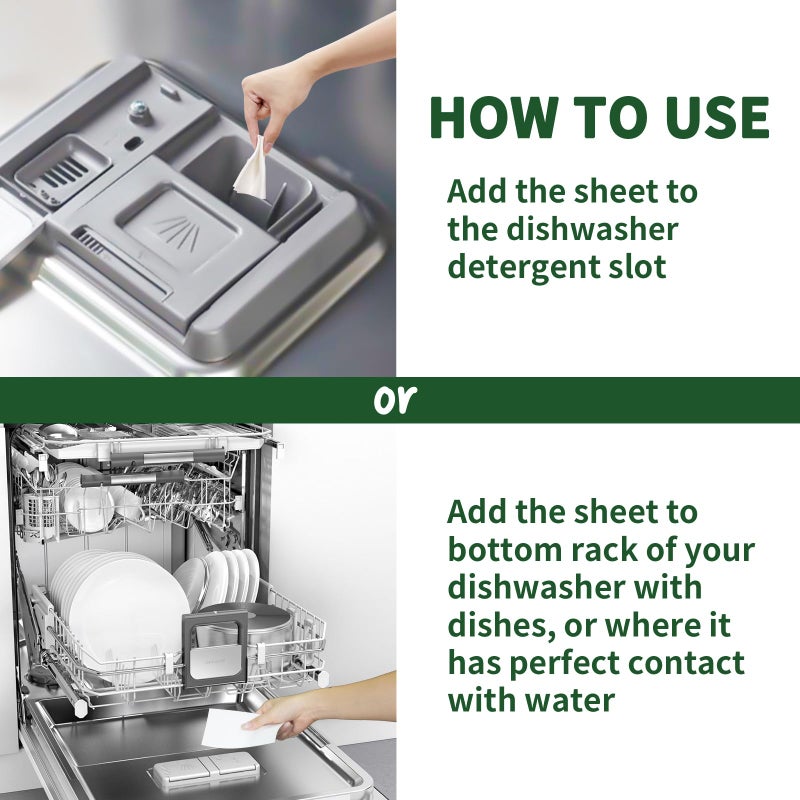 HOW TO USE

Add the sheet to the dishwasher detergent slot

or

Add the sheet to bottom rack of your dishwasher with dishes, or where it has perfect contact with water