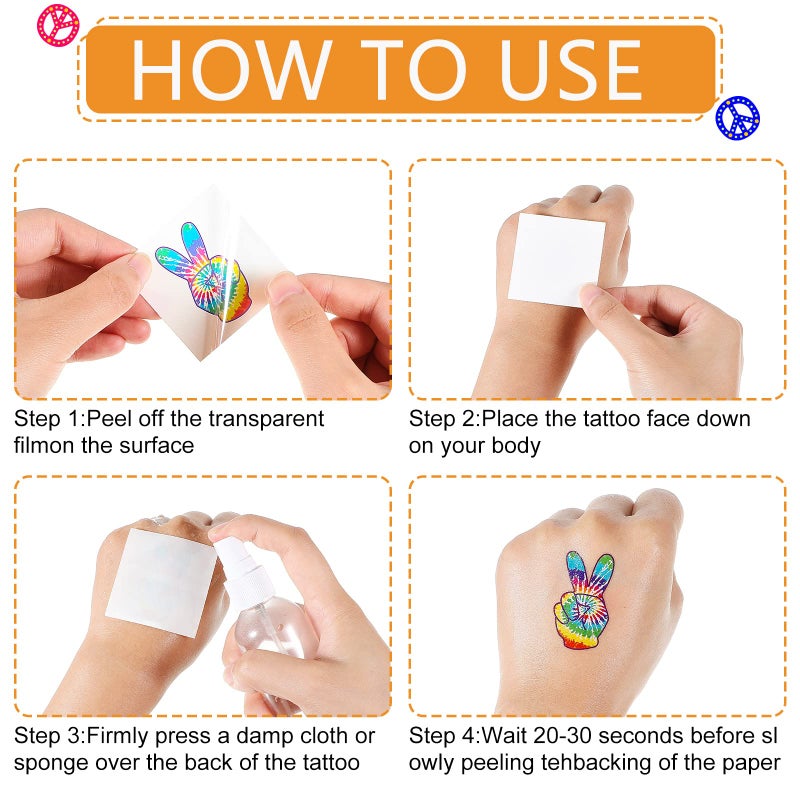 HOW TO USE

Step 1:Peel off the transparent filmon the surface

Step 2:Place the tattoo face down on your body

Step 3:Firmly press a damp cloth or sponge over the back of the tattoo

Step 4:Wait 20-30 seconds before sl owly peeling tehbacking of the paper