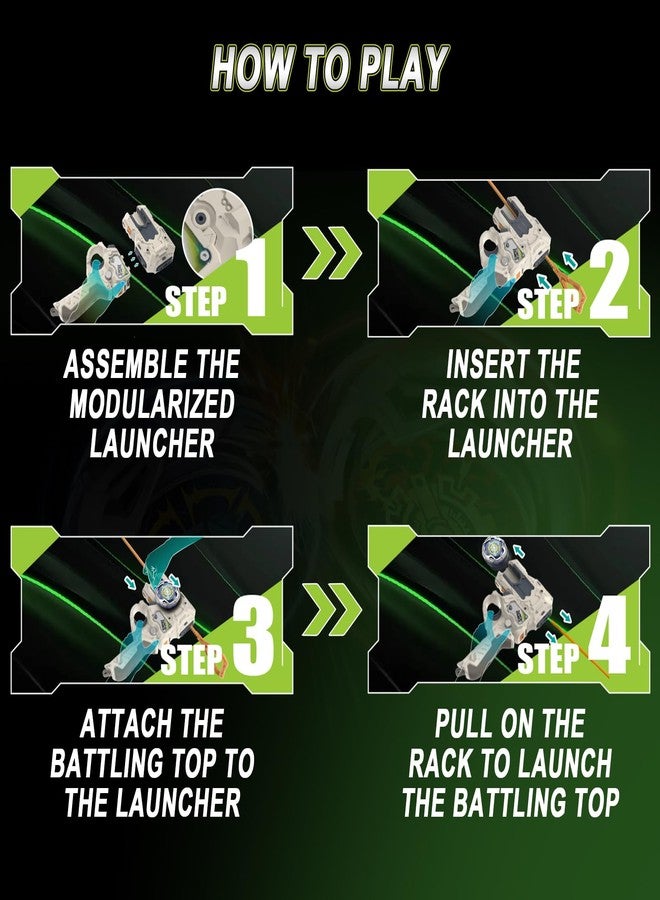 HOW TO PLAY

STEP 1

ASSEMBLE THE MODULARIZED LAUNCHER

STEP 2

INSERT THE RACK INTO THE LAUNCHER

STEP 3

ATTACH THE BATTLING TOP TO THE LAUNCHER

STEP 4

PULL ON THE RACK TO LAUNCH THE BATTLING TOP