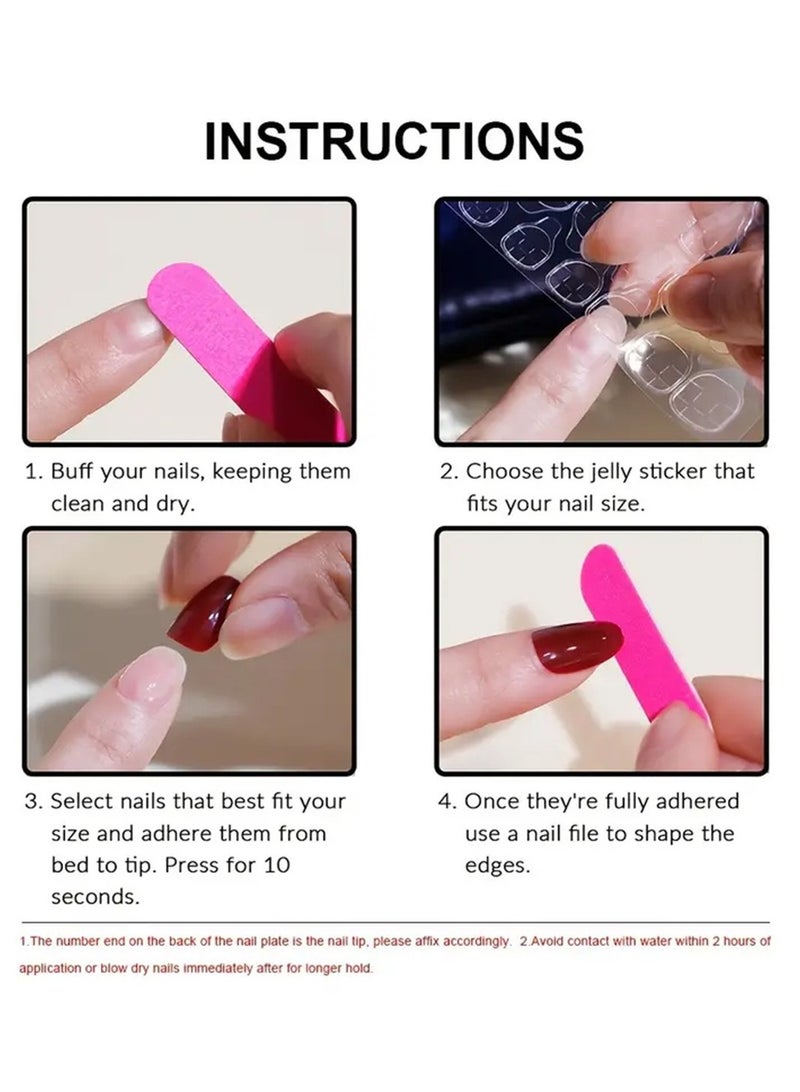 INSTRUCTIONS

1. Buff your nails, keeping them clean and dry.

2. Choose the jelly sticker that fits your nail size.

3. Select nails that best fit your size and adhere them from bed to tip. Press for 10 seconds.

4. Once they're fully adhered use a nail file to shape the edges.

1.The number end on the back of the nail plate is the nail tip, please affix accordingly. 2.Avoid contact with water within 2 hours of application or blow dry nails immediately after for longer hold.