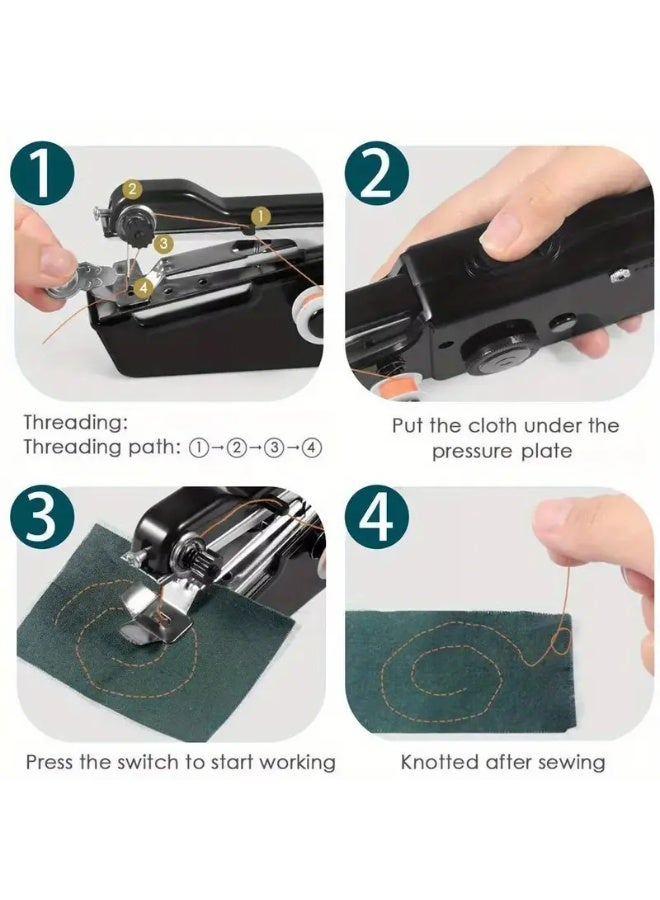 1

2

1

3

4

Threading:
Threading path: ①→②→③→④

2

Put the cloth under the pressure plate

3

Press the switch to start working

4

Knotted after sewing