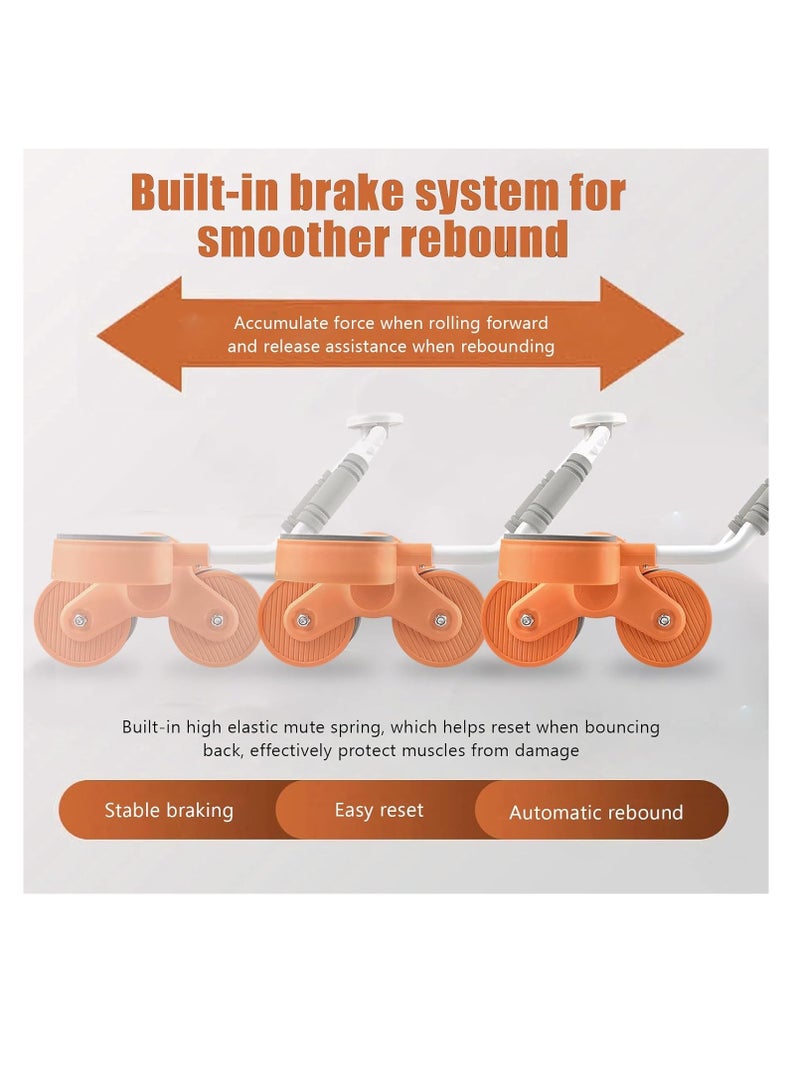 Built-in brake system for smoother rebound

Accumulate force when rolling forward and release assistance when rebounding

Built-in high elastic mute spring, which helps reset when bouncing back, effectively protect muscles from damage

Stable braking

Easy reset

Automatic rebound