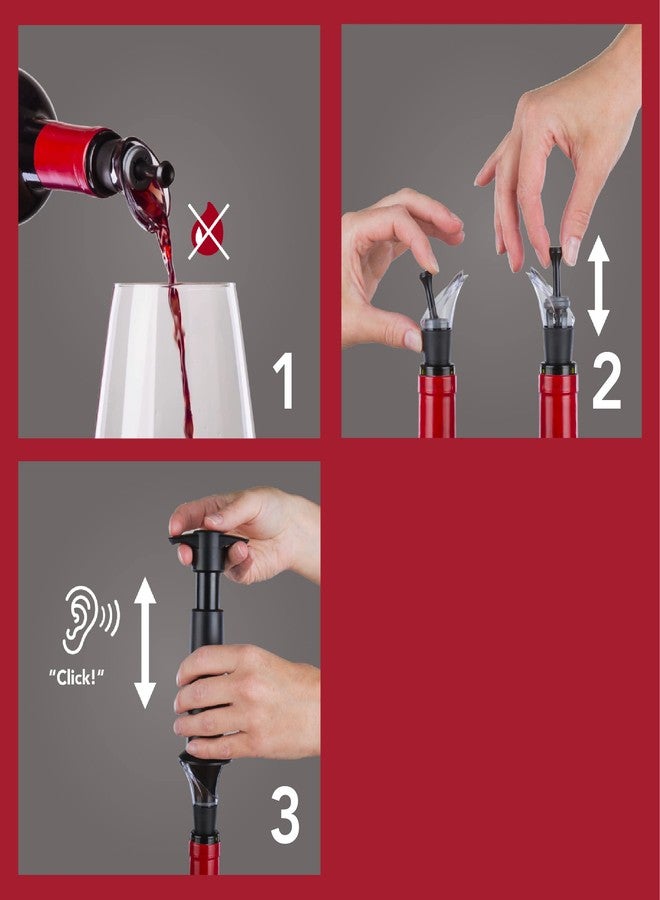 1

2

"Click!"

3