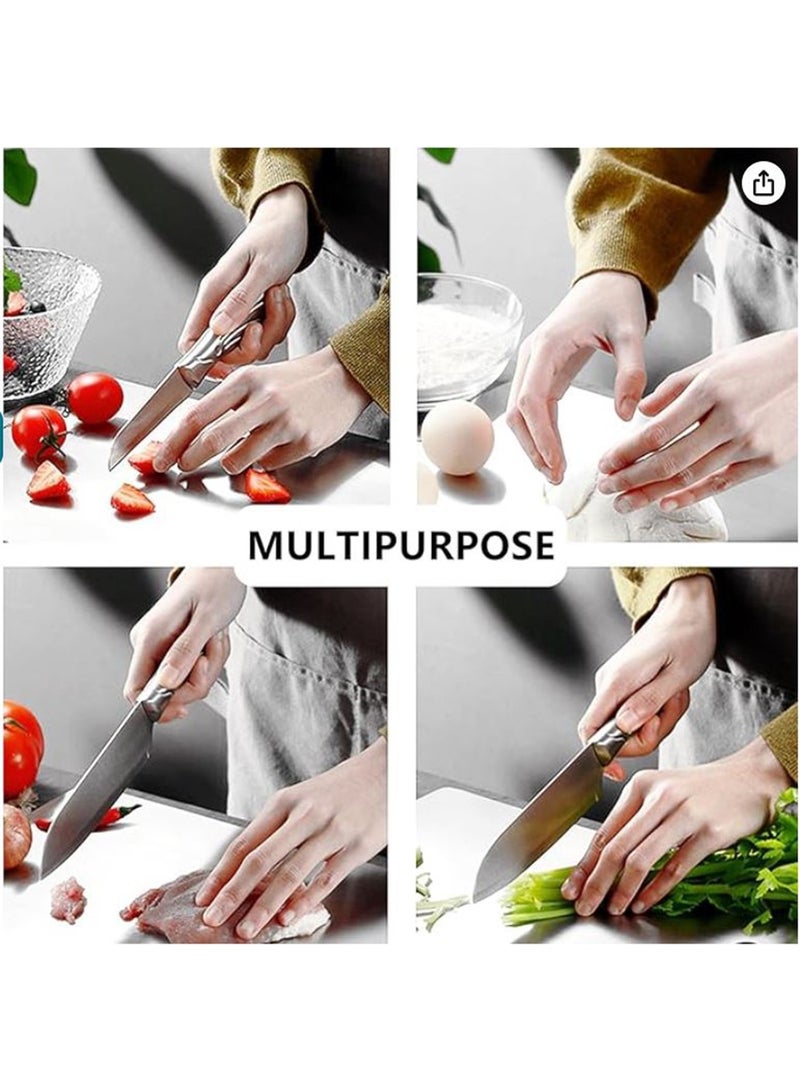 MULTIPURPOSE