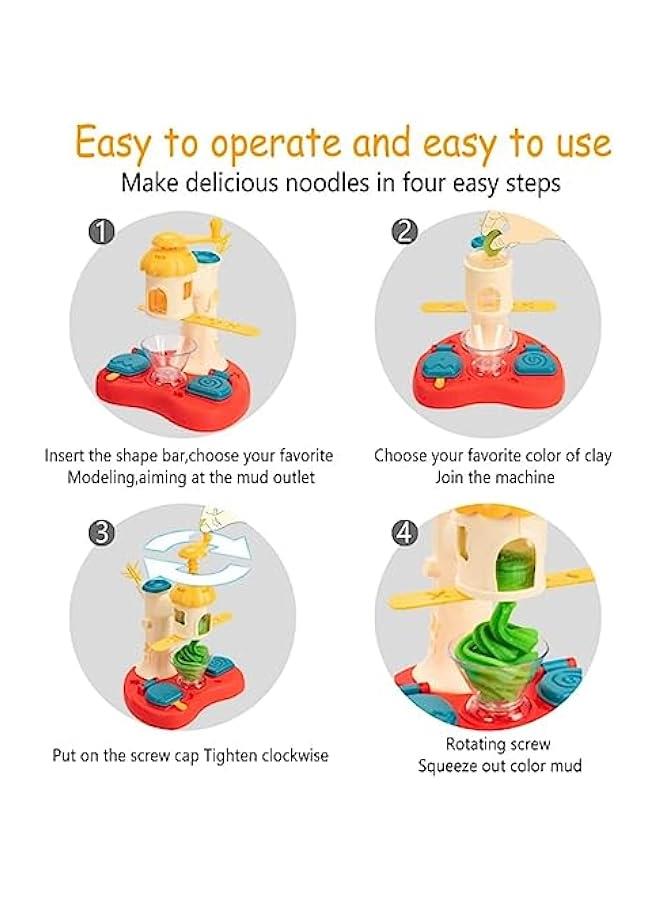 Easy to operate and easy to use
Make delicious noodles in four easy steps

1

Insert the shape bar,choose your favorite Modeling,aiming at the mud outlet

2

Choose your favorite color of clay Join the machine

3

Put on the screw cap Tighten clockwise

4

Rotating screw Squeeze out color mud