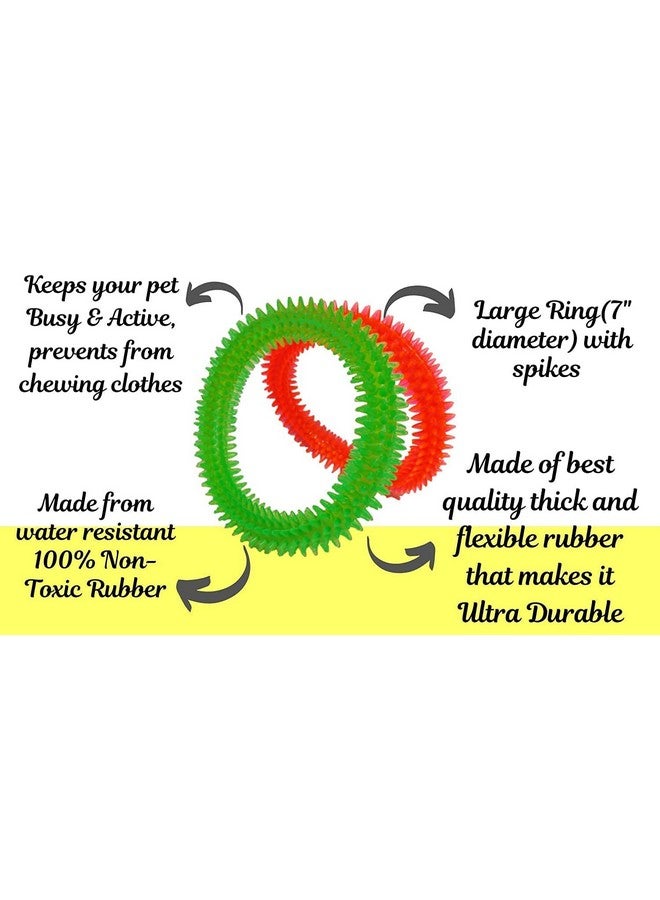 Keeps your pet Busy & Active, prevents from chewing clothes

Large Ring(7" diameter) with spikes

Made from water resistant 100% Non-Toxic Rubber

Made of best quality thick and flexible rubber that makes it Ultra Durable