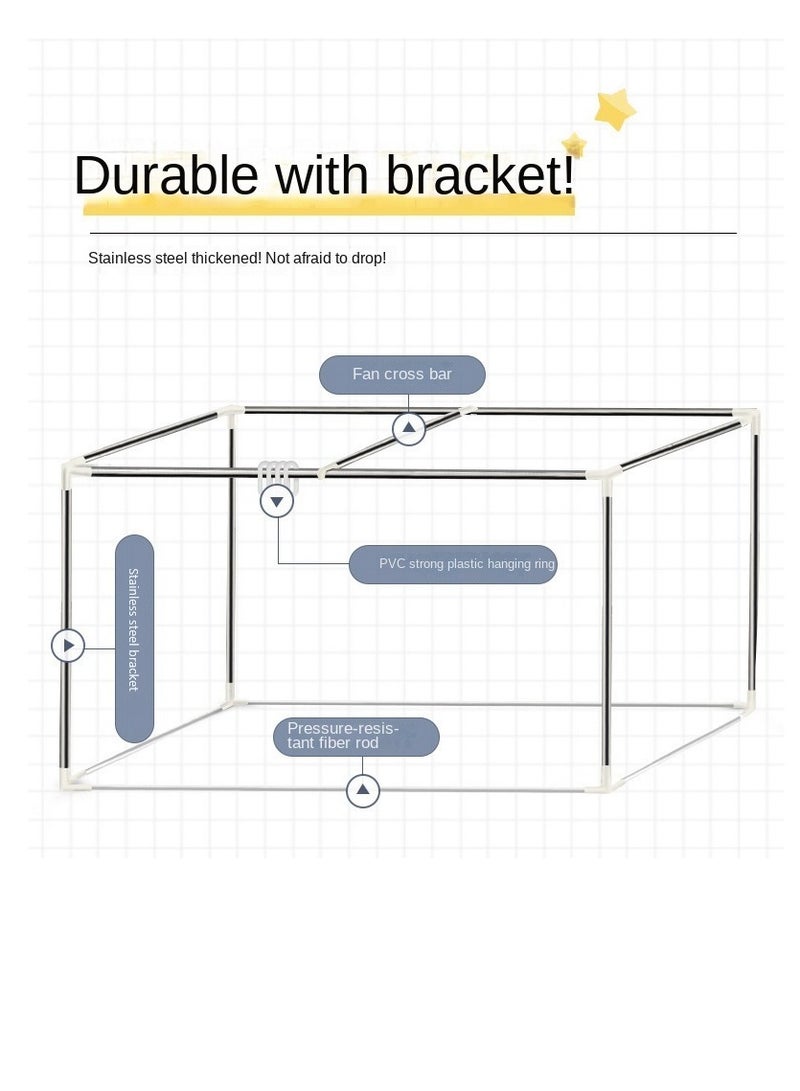 Durable with bracket!

Stainless steel thickened! Not afraid to drop!

Fan cross bar

PVC strong plastic hanging ring

Stainless steel bracket

Pressure-resistant fiber rod