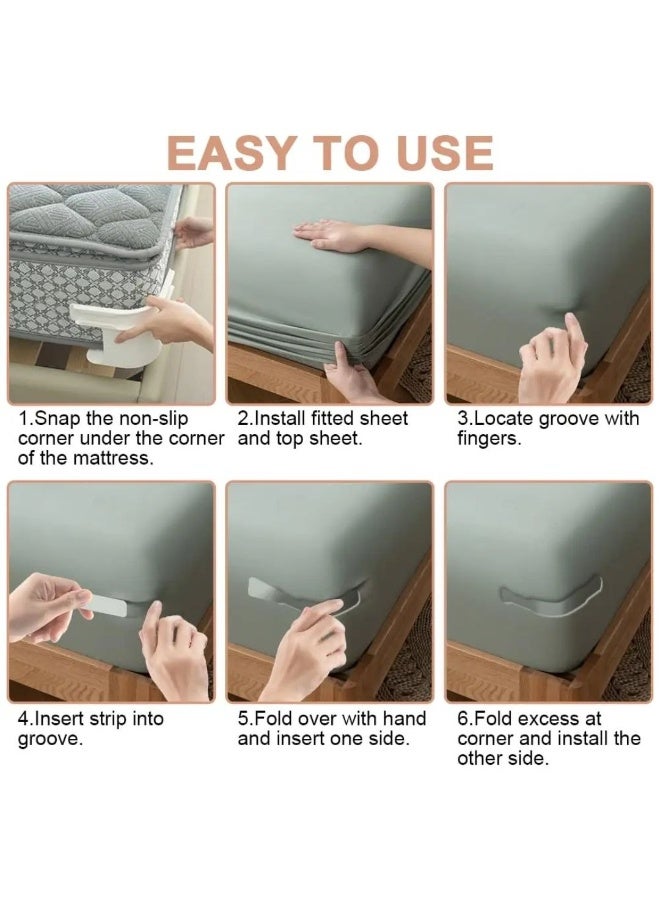 EASY TO USE

1.Snap the non-slip corner under the corner of the mattress.

2.Install fitted sheet and top sheet.

3.Locate groove with fingers.

4.Insert strip into groove.

5.Fold over with hand and insert one side.

6.Fold excess at corner and install the other side.