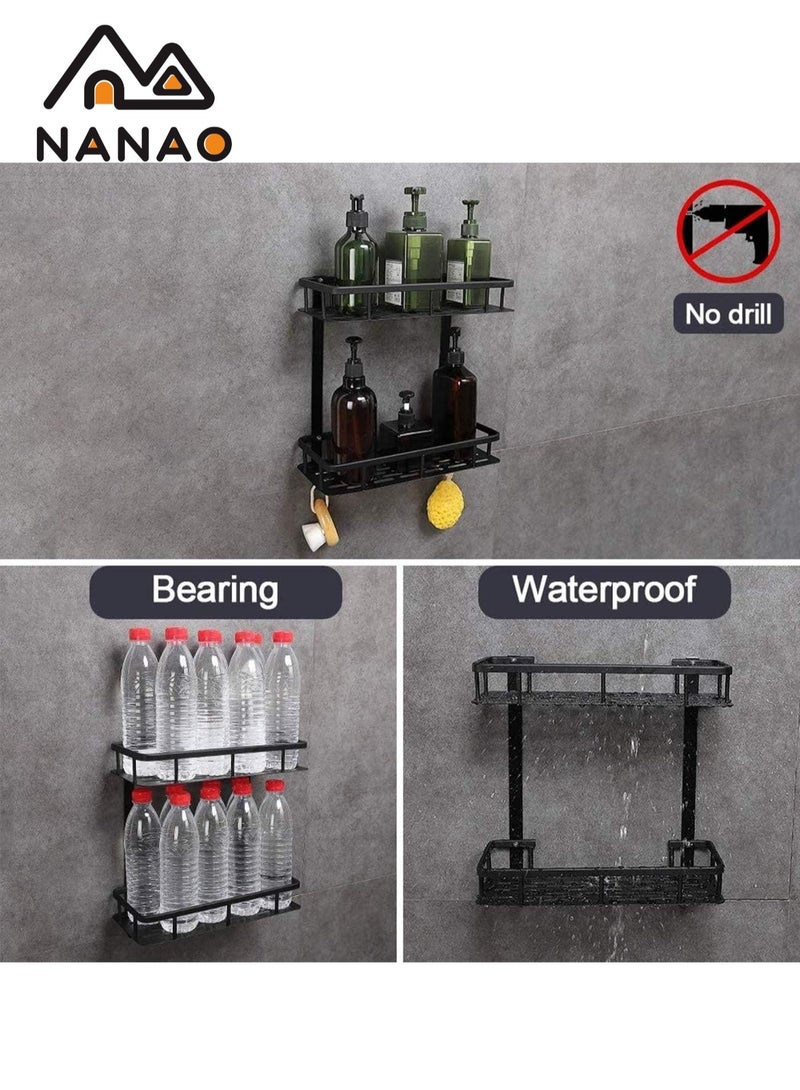 NANAO

No drill

Bearing

Waterproof