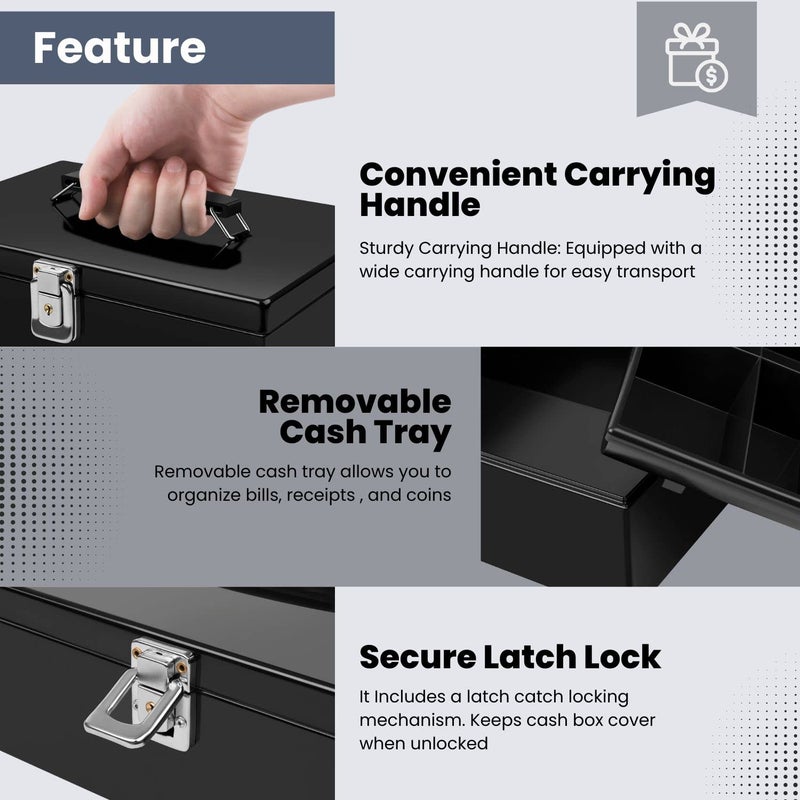 Feature

Convenient Carrying Handle

Sturdy Carrying Handle: Equipped with a wide carrying handle for easy transport

Removable Cash Tray

Removable cash tray allows you to organize bills, receipts , and coins

Secure Latch Lock

It Includes a latch catch locking mechanism. Keeps cash box cover when unlocked