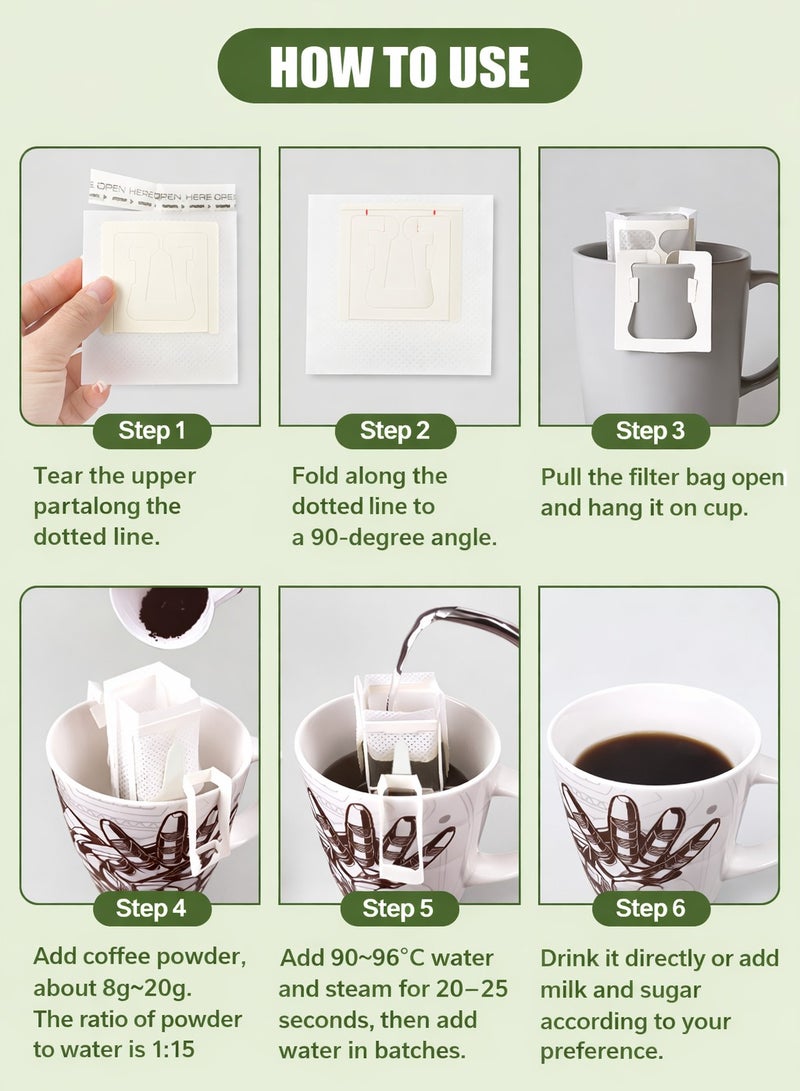 HOW TO USE

OPEN HERE OPEN HERE OPEN

Step 1

Tear the upper partalong the dotted line.

Step 2

Fold along the dotted line to a 90-degree angle.

Step 3

Pull the filter bag open and hang it on cup.

Step 4

Add coffee powder, about 8g~20g. The ratio of powder to water is 1:15

Step 5

Add 90~96°C water and steam for 20–25 seconds, then add water in batches.

Step 6

Drink it directly or add milk and sugar according to your preference.