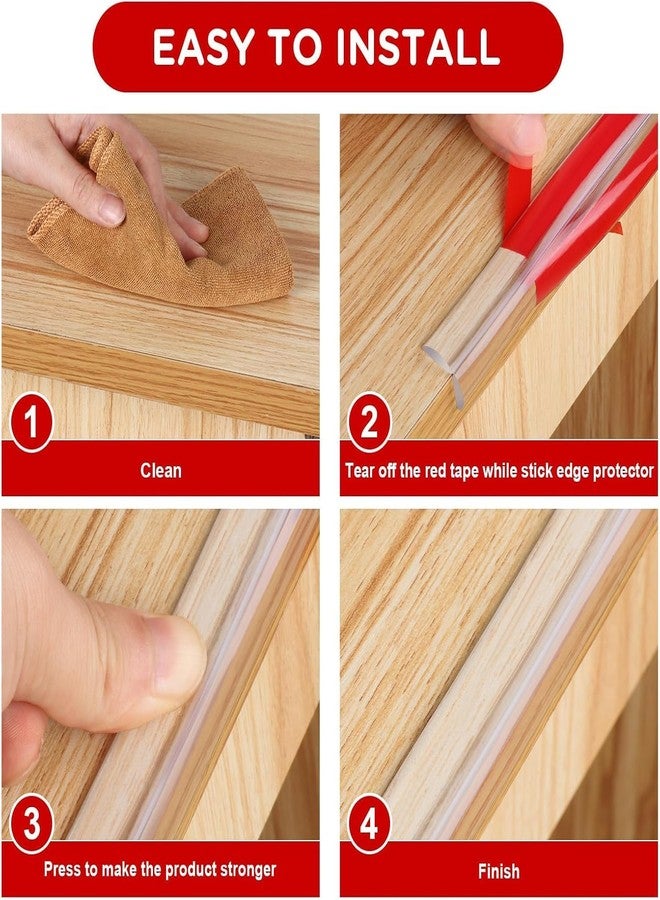 EASY TO INSTALL

1
Clean

2
Tear off the red tape while stick edge protector

3
Press to make the product stronger

4
Finish