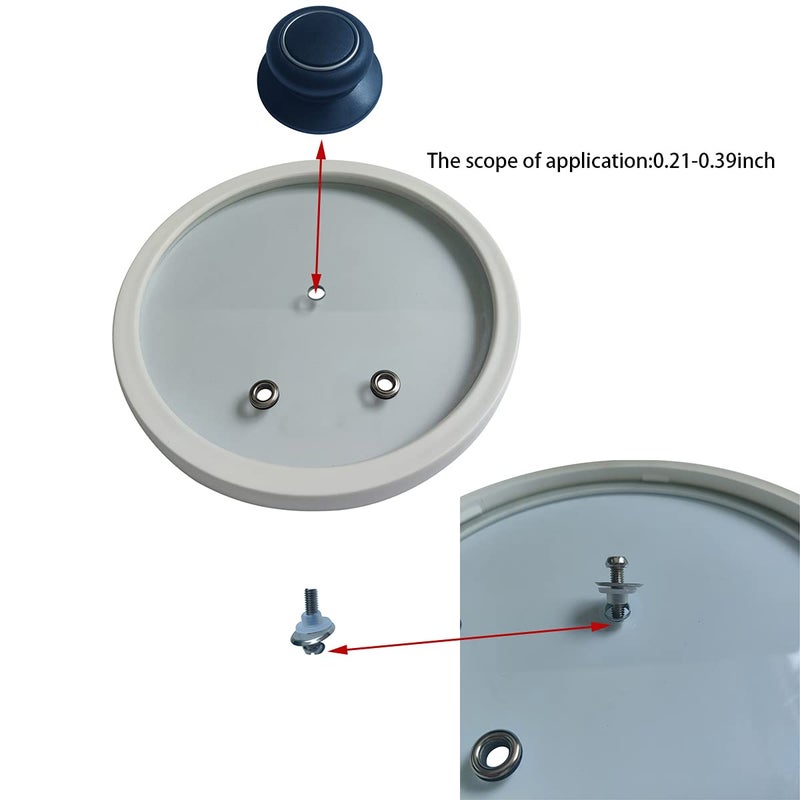 The scope of application:0.21-0.39inch