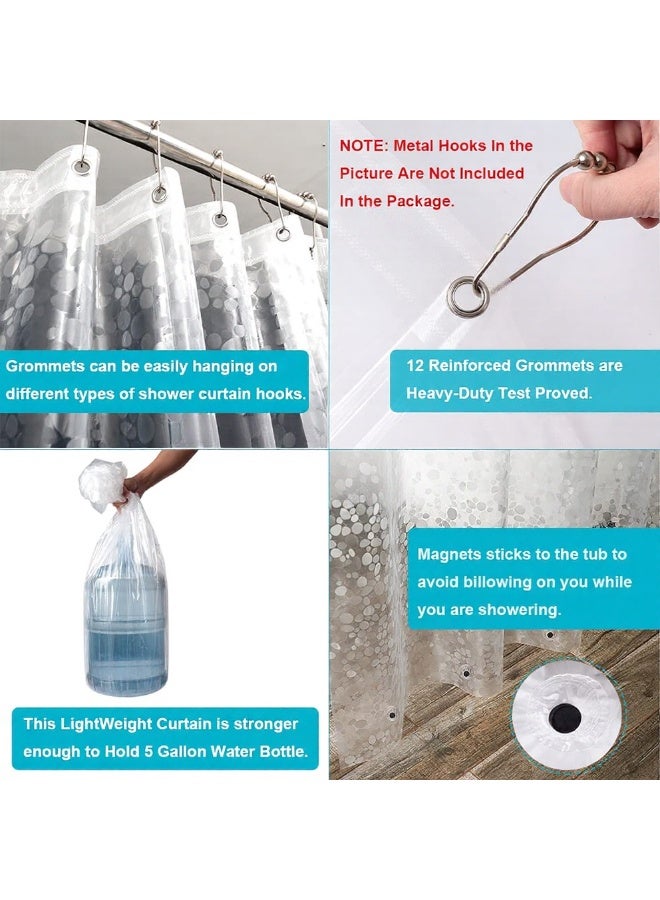 Grommets can be easily hanging on different types of shower curtain hooks.

NOTE: Metal Hooks In the Picture Are Not Included In the Package.

12 Reinforced Grommets are Heavy-Duty Test Proved.

This LightWeight Curtain is stronger enough to Hold 5 Gallon Water Bottle.

Magnets sticks to the tub to avoid billowing on you while you are showering.