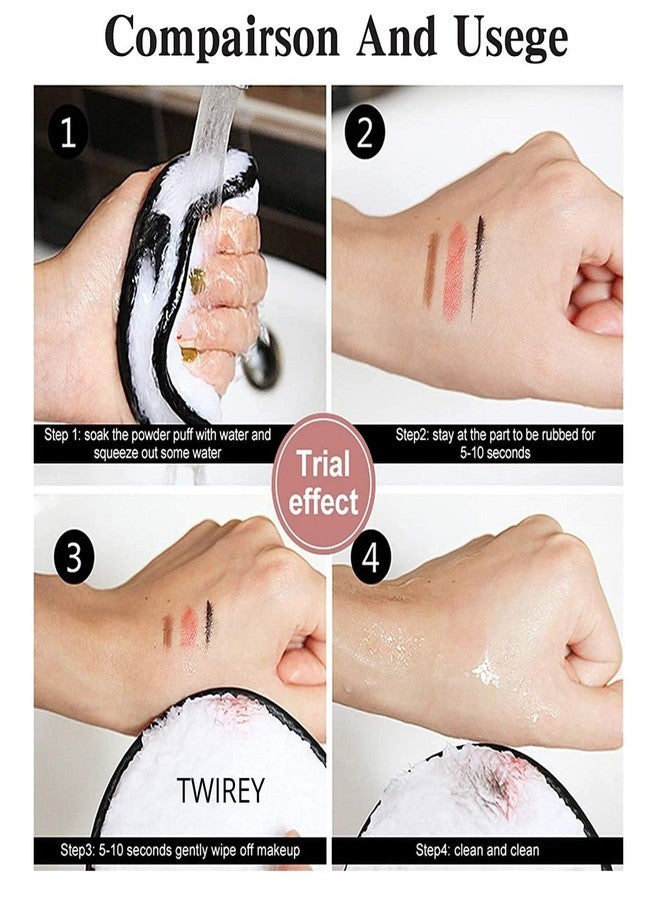 Compairson And Usege

1

Step 1: soak the powder puff with water and squeeze out some water

2

Step2: stay at the part to be rubbed for 5-10 seconds

Trial effect

3

TWIREY

Step3: 5-10 seconds gently wipe off makeup

4

Step4: clean and clean