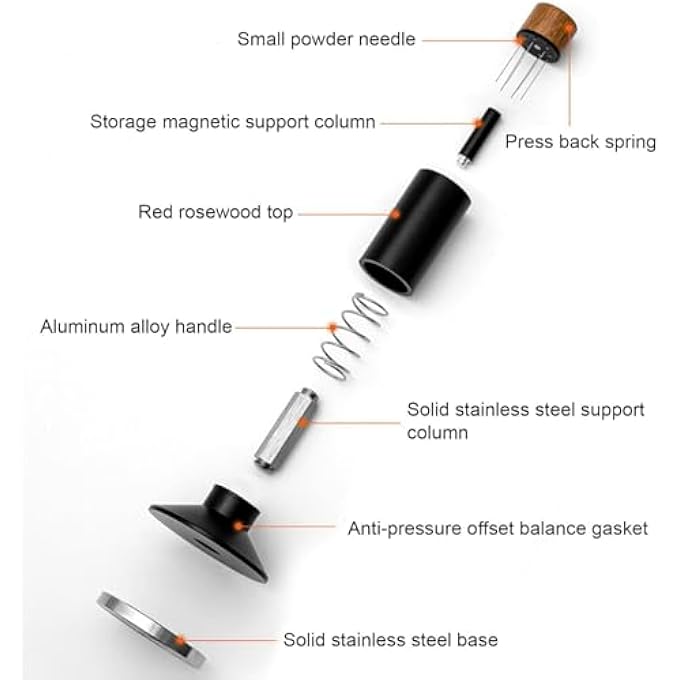 Small powder needle

Storage magnetic support column

Press back spring

Red rosewood top

Aluminum alloy handle

Solid stainless steel support column

Anti-pressure offset balance gasket

Solid stainless steel base