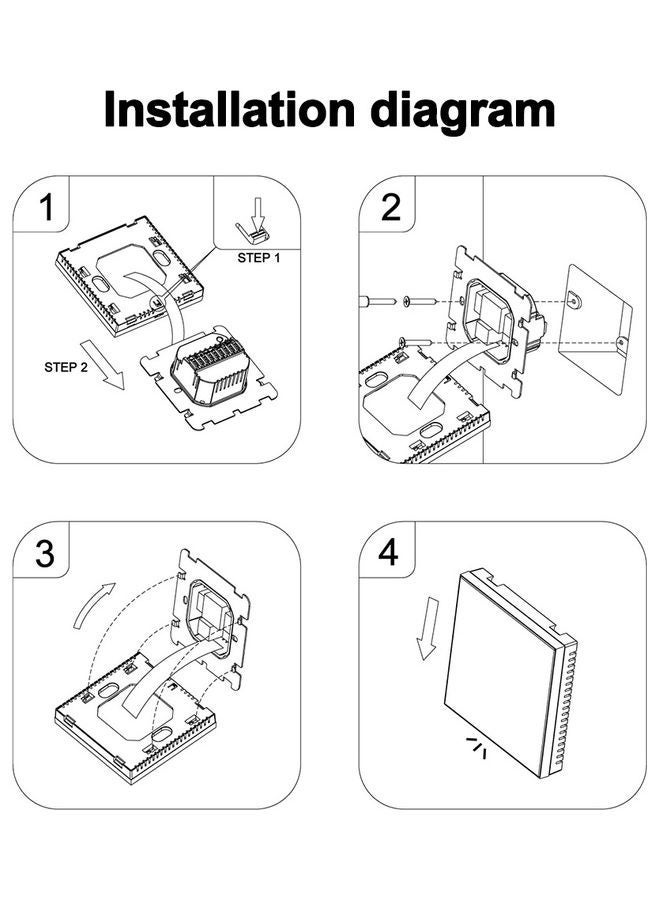 Installation diagram

1

STEP 1

STEP 2

2

3

4