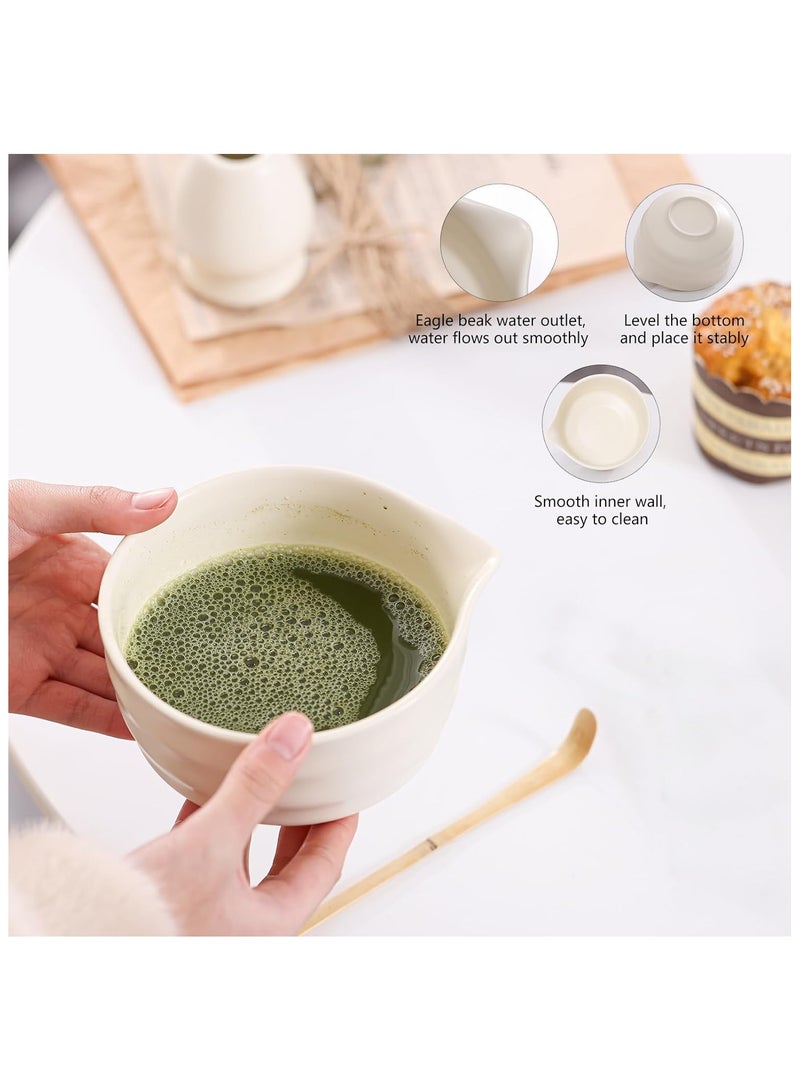 Eagle beak water outlet, water flows out smoothly

Level the bottom and place it stably

Smooth inner wall, easy to clean