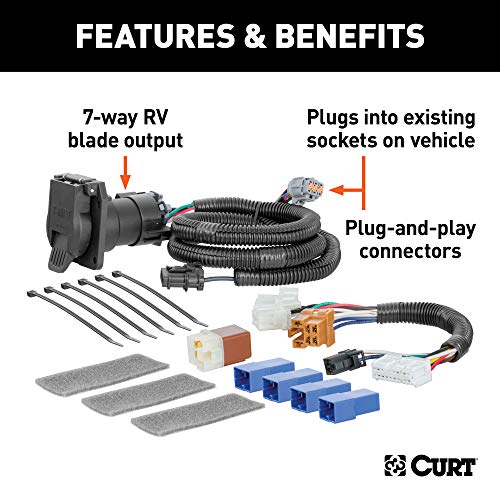 FEATURES & BENEFITS

7-way RV blade output

Plugs into existing sockets on vehicle

Plug-and-play connectors

CURT

CURT