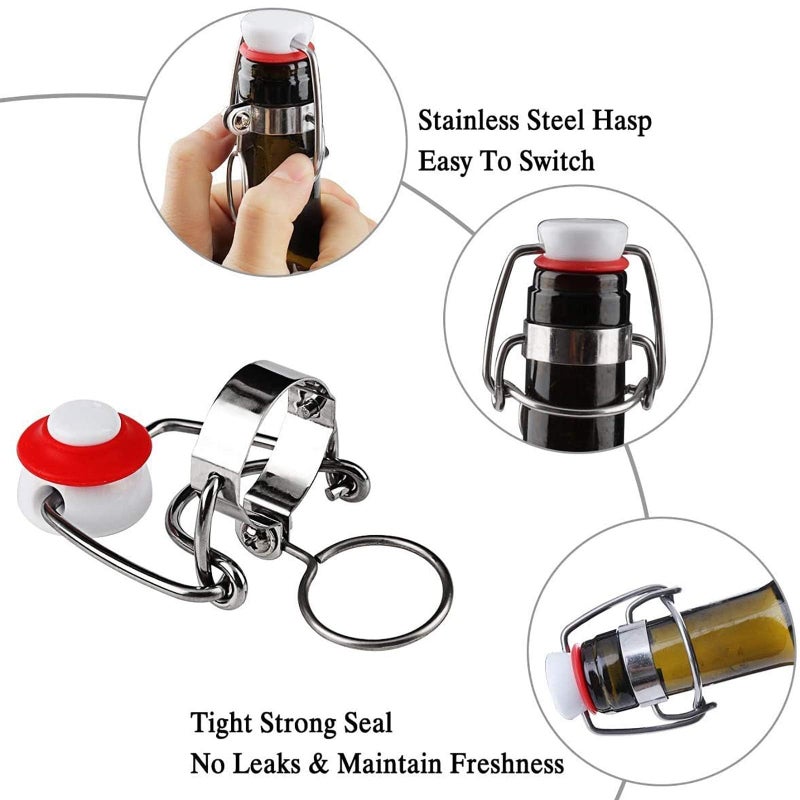 Stainless Steel Hasp
Easy To Switch

Tight Strong Seal
No Leaks & Maintain Freshness