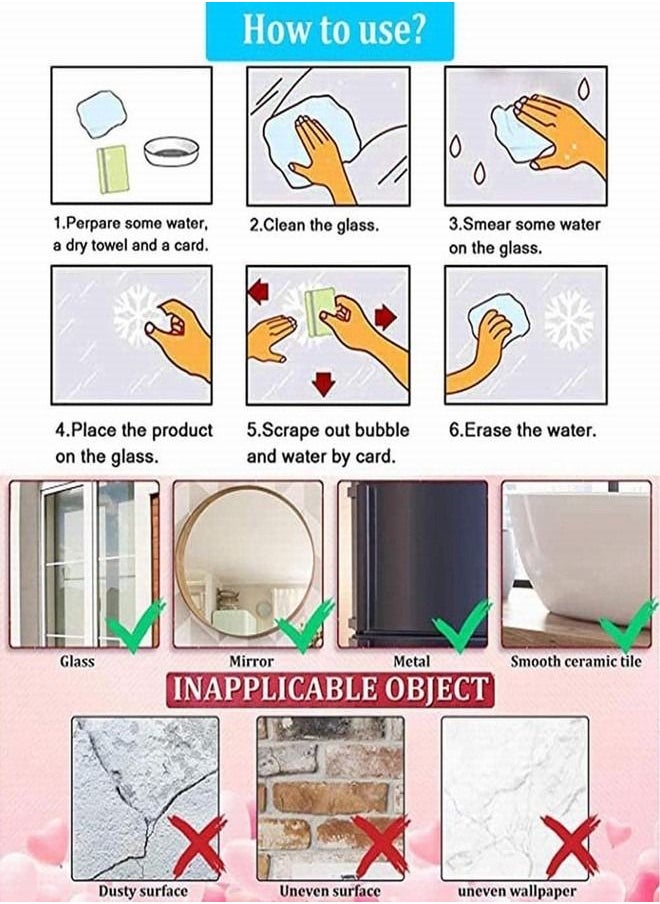 How to use?

1.Perpare some water, a dry towel and a card.

2.Clean the glass.

3.Smear some water on the glass.

4.Place the product on the glass.

5.Scrape out bubble and water by card.

6.Erase the water.

Glass

Mirror

Metal

Smooth ceramic tile

INAPPLICABLE OBJECT

Dusty surface

Uneven surface

uneven wallpaper