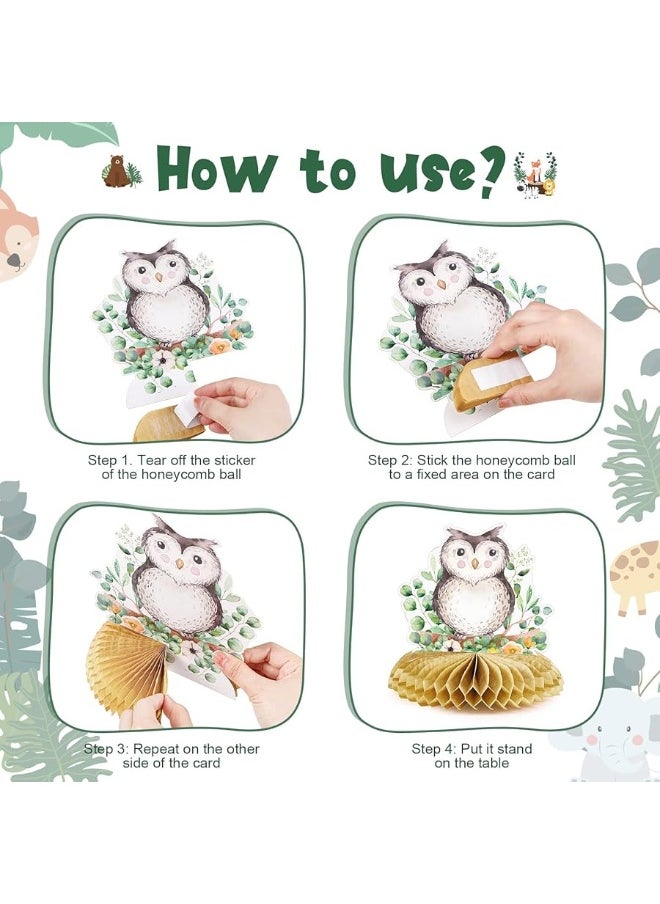 How to use?

Step 1. Tear off the sticker of the honeycomb ball

Step 2: Stick the honeycomb ball to a fixed area on the card

Step 3: Repeat on the other side of the card

Step 4: Put it stand on the table