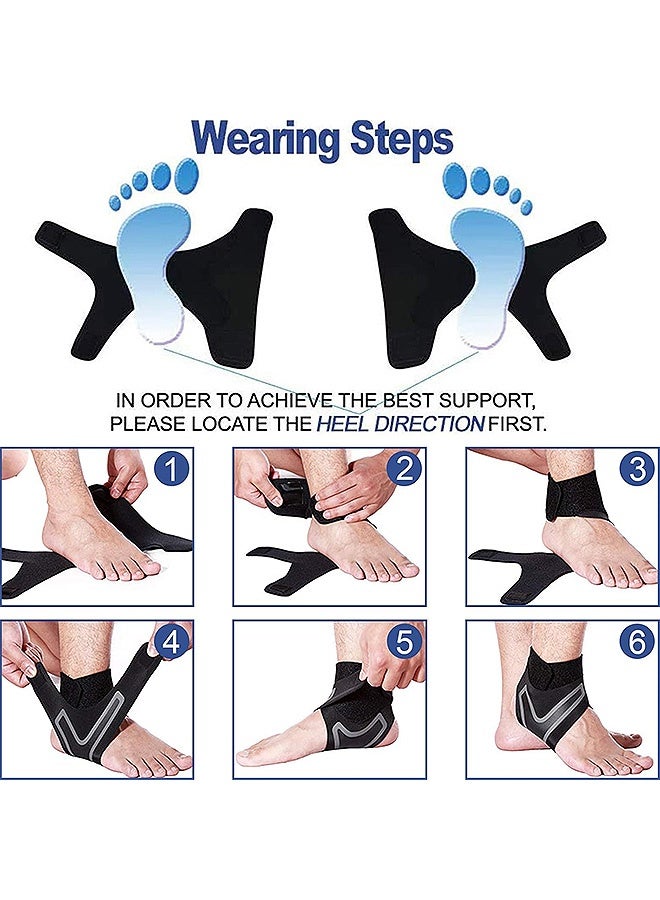 Wearing Steps

IN ORDER TO ACHIEVE THE BEST SUPPORT, PLEASE LOCATE THE HEEL DIRECTION FIRST.

1

2

3

4

5

6