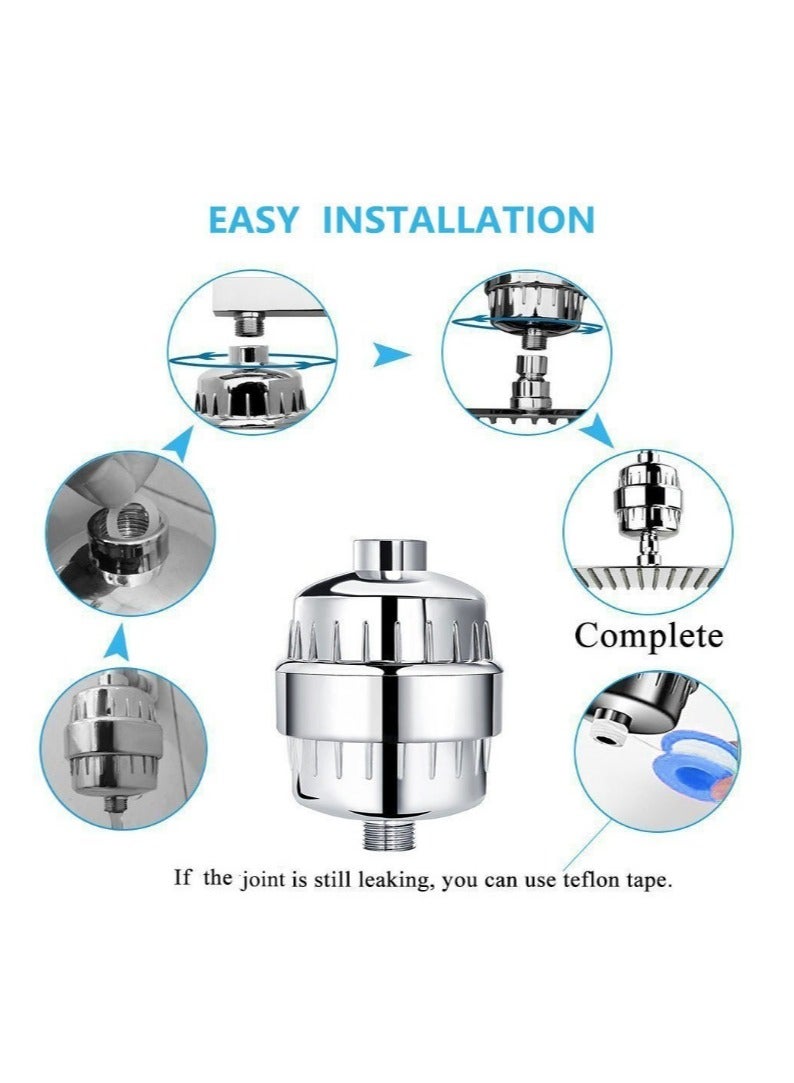 EASY INSTALLATION

Complete

If the joint is still leaking, you can use teflon tape.