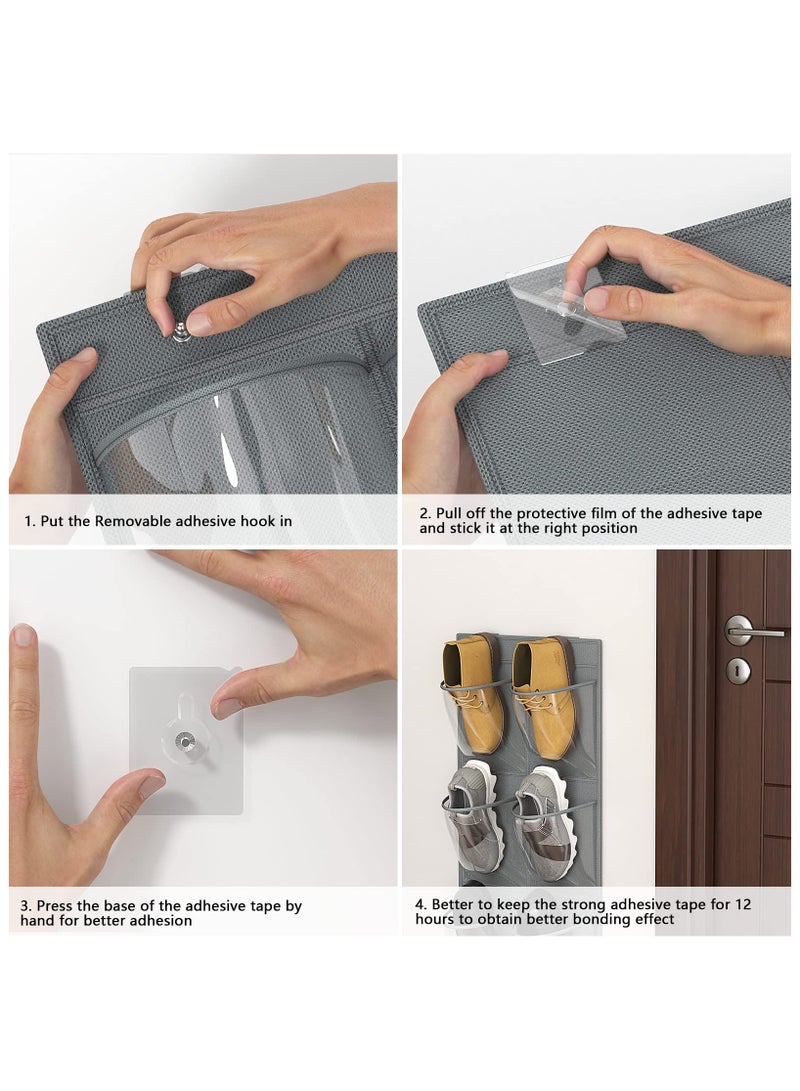 1. Put the Removable adhesive hook in

2. Pull off the protective film of the adhesive tape and stick it at the right position

3. Press the base of the adhesive tape by hand for better adhesion

4. Better to keep the strong adhesive tape for 12 hours to obtain better bonding effect