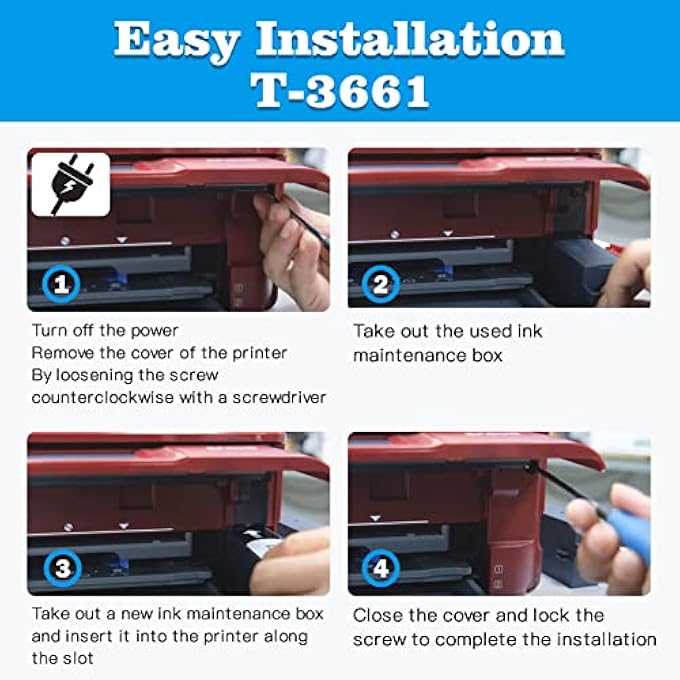 Easy Installation
T-3661

1

Turn off the power
Remove the cover of the printer
By loosening the screw counterclockwise with a screwdriver

2

Take out the used ink maintenance box

3

Take out a new ink maintenance box and insert it into the printer along the slot

4

Close the cover and lock the screw to complete the installation