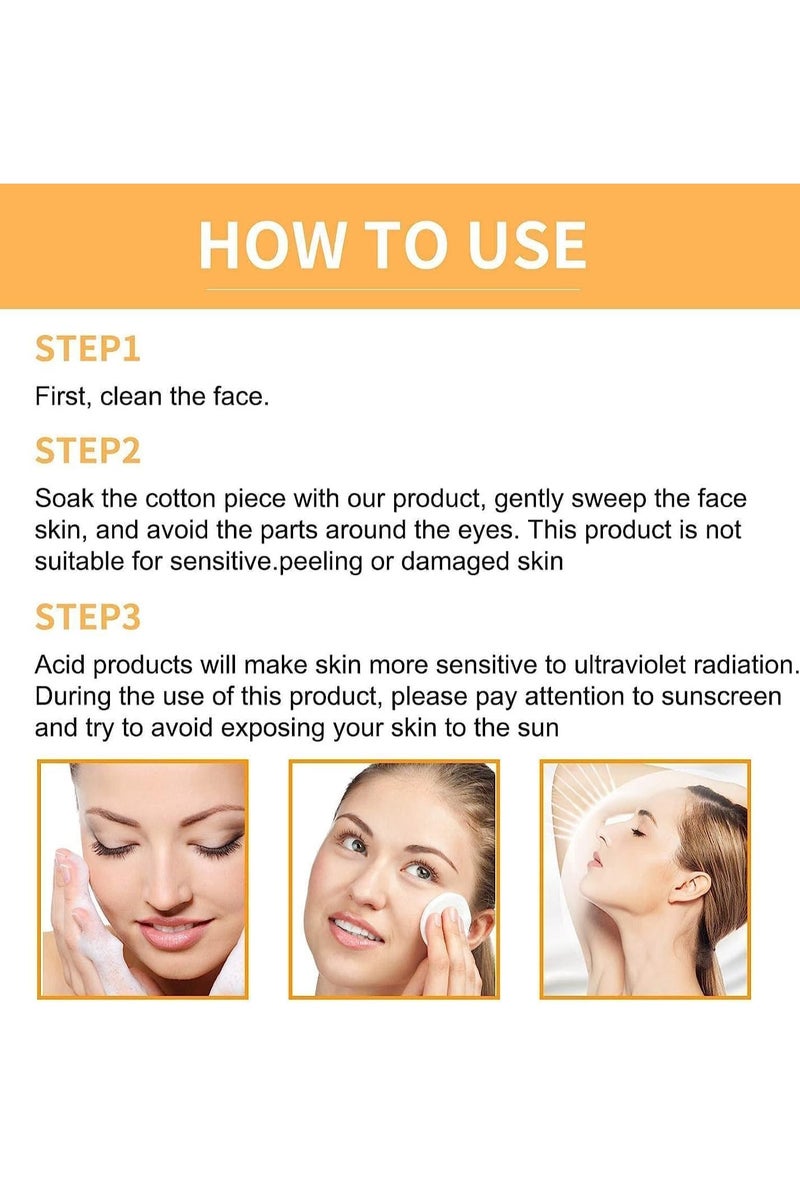 HOW TO USE

STEP1

First, clean the face.

STEP2

Soak the cotton piece with our product, gently sweep the face skin, and avoid the parts around the eyes. This product is not suitable for sensitive.peeling or damaged skin

STEP3

Acid products will make skin more sensitive to ultraviolet radiation. During the use of this product, please pay attention to sunscreen and try to avoid exposing your skin to the sun