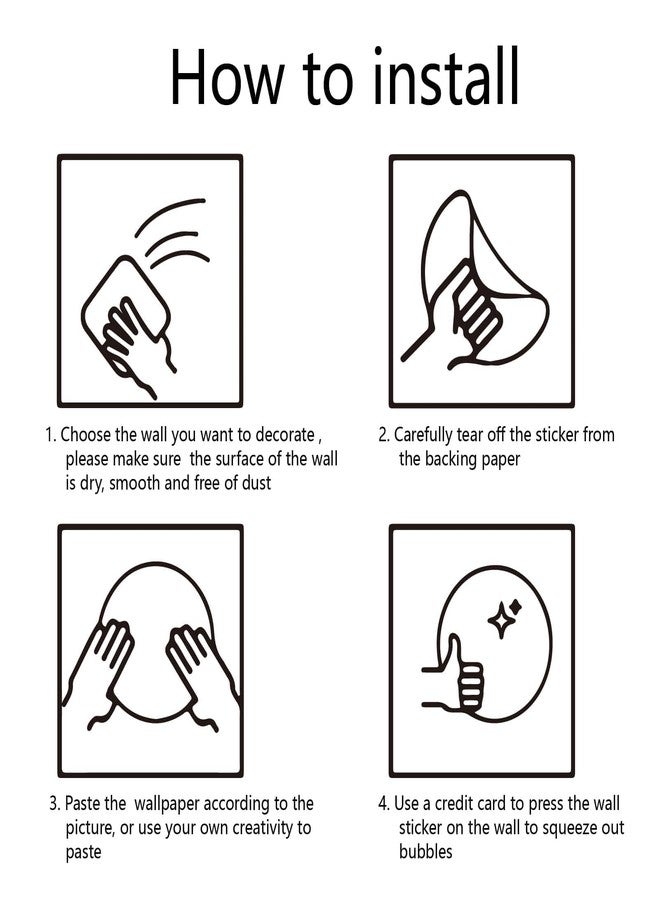 How to install

1. Choose the wall you want to decorate , please make sure the surface of the wall is dry, smooth and free of dust

2. Carefully tear off the sticker from the backing paper

3. Paste the wallpaper according to the picture, or use your own creativity to paste

4. Use a credit card to press the wall sticker on the wall to squeeze out bubbles