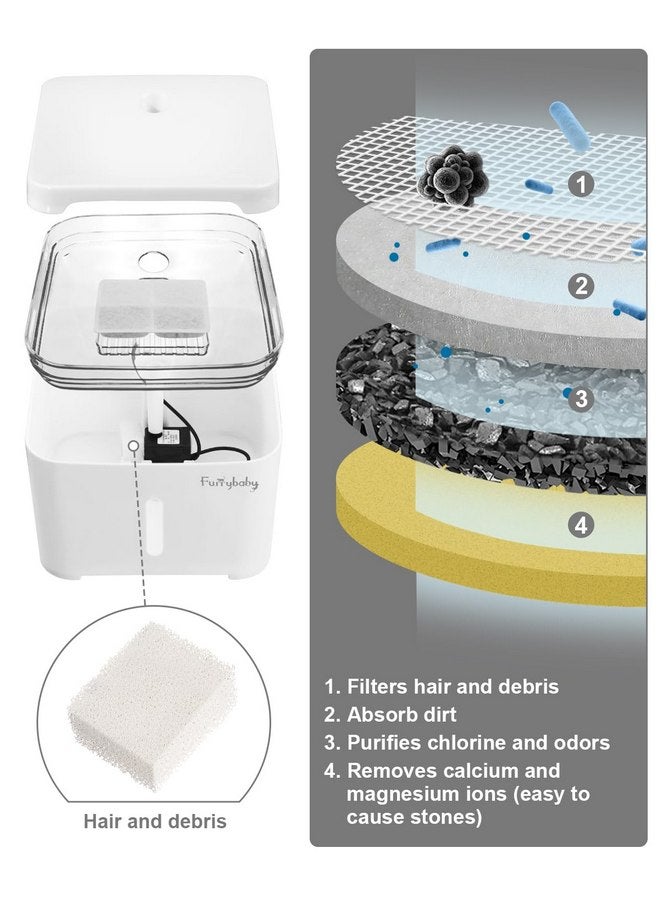 Furrybaby

Hair and debris

1

2

3

4

1. Filters hair and debris
2. Absorb dirt
3. Purifies chlorine and odors
4. Removes calcium and magnesium ions (easy to cause stones)