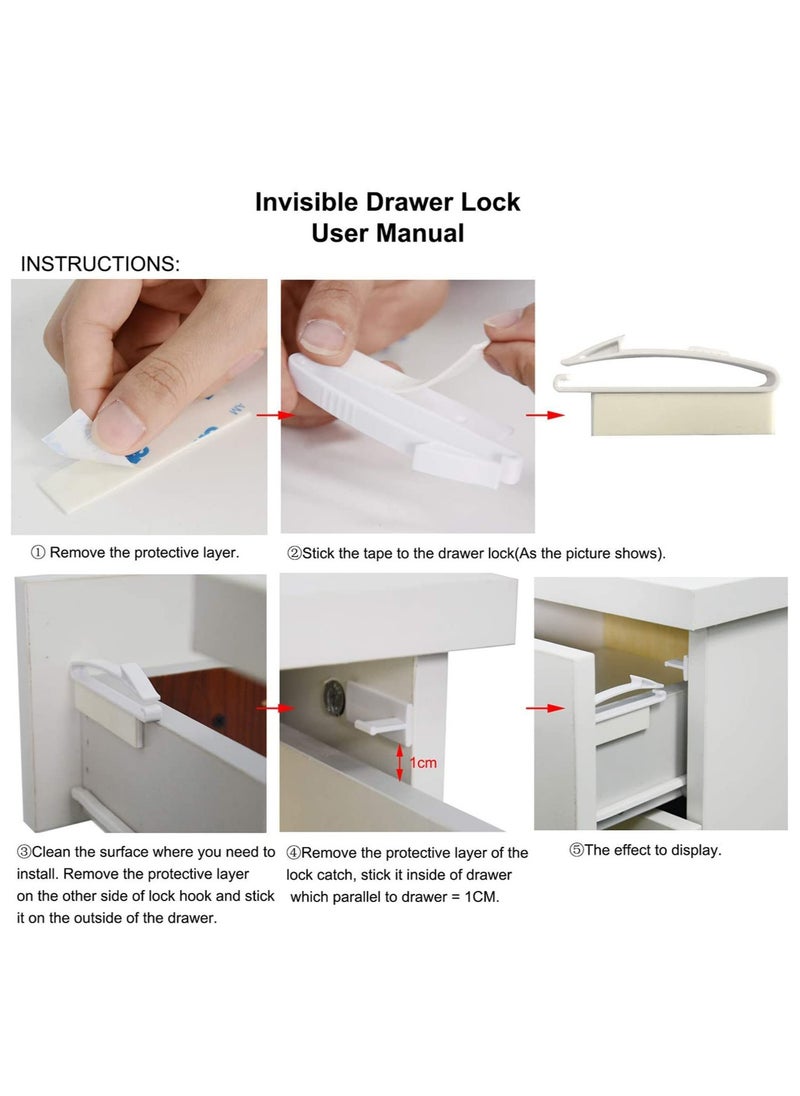 Invisible Drawer Lock
User Manual

INSTRUCTIONS:

① Remove the protective layer.

②Stick the tape to the drawer lock(As the picture shows).

1cm

③Clean the surface where you need to install. Remove the protective layer on the other side of lock hook and stick it on the outside of the drawer.

④Remove the protective layer of the lock catch, stick it inside of drawer which parallel to drawer = 1CM.

⑤The effect to display.