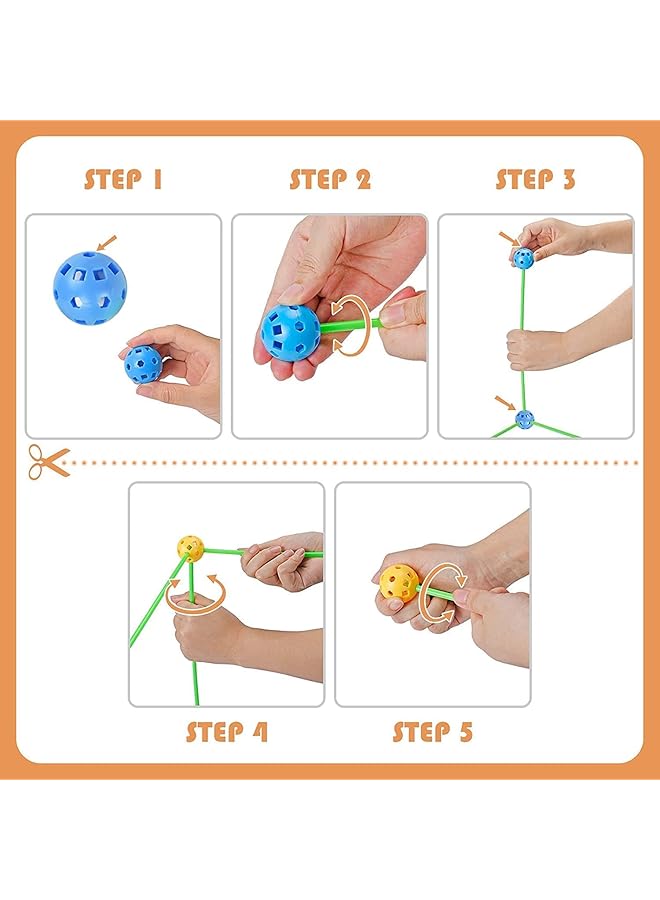 STEP 1

STEP 2

STEP 3

STEP 4

STEP 5