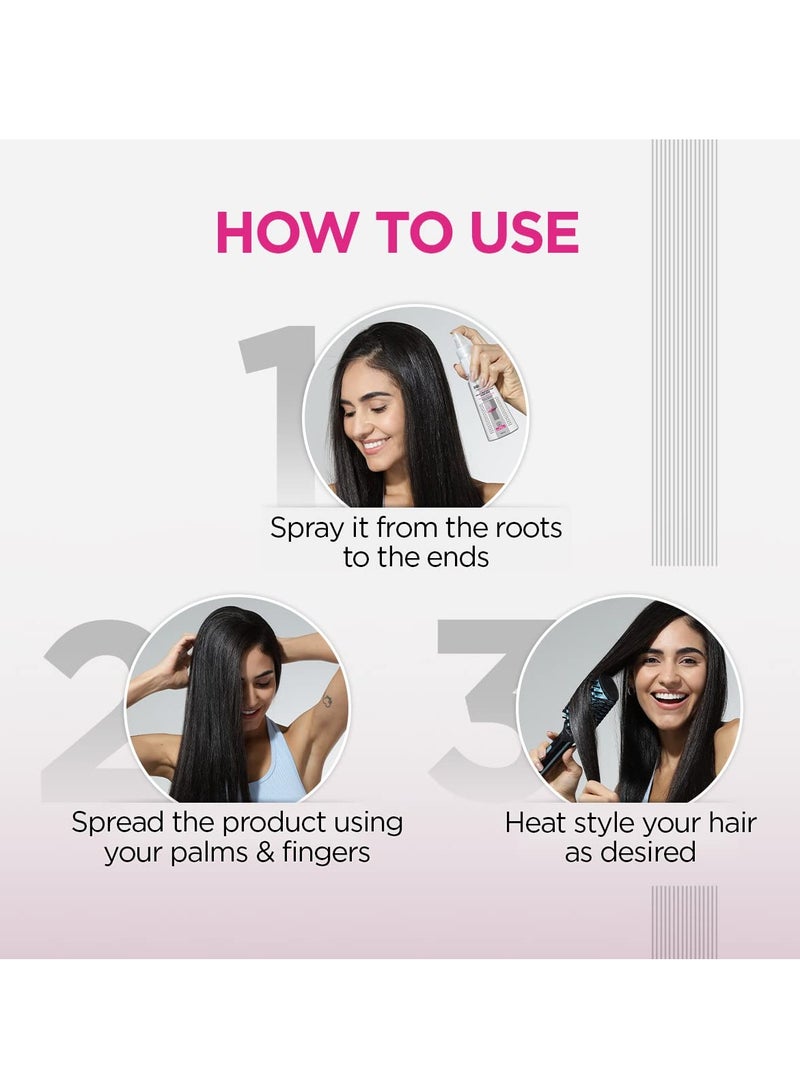 HOW TO USE

1

Spray it from the roots to the ends

2

Spread the product using your palms & fingers

3

Heat style your hair as desired