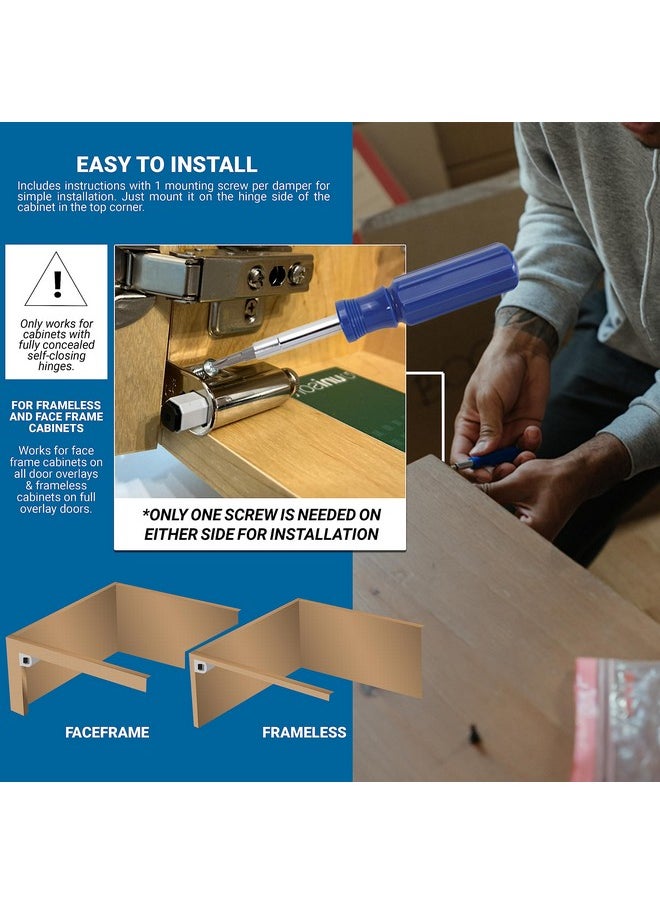 EASY TO INSTALL

Includes instructions with 1 mounting screw per damper for simple installation. Just mount it on the hinge side of the cabinet in the top corner.

Only works for cabinets with fully concealed self-closing hinges.

FOR FRAMELESS AND FACE FRAME CABINETS

Works for face frame cabinets on all door overlays & frameless cabinets on full overlay doors.

*ONLY ONE SCREW IS NEEDED ON EITHER SIDE FOR INSTALLATION

FACEFRAME

FRAMELESS