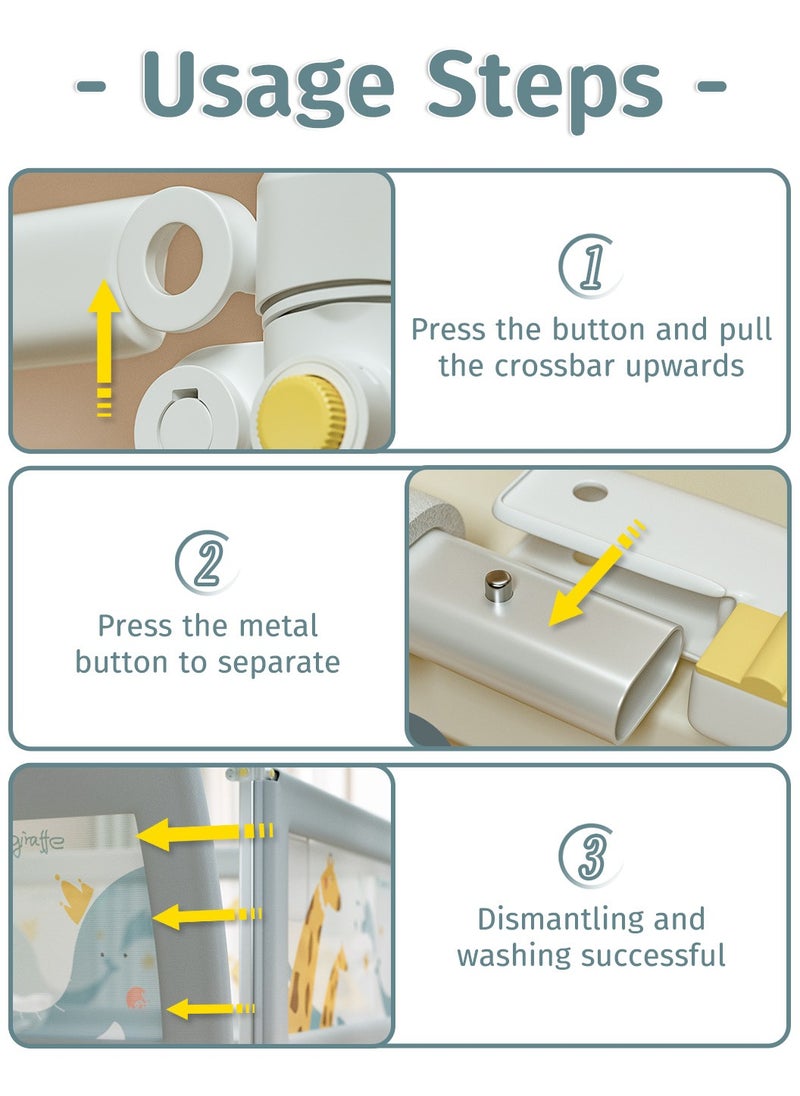 - Usage Steps -

1
Press the button and pull the crossbar upwards

2
Press the metal button to separate

giraffe

3
Dismantling and washing successful