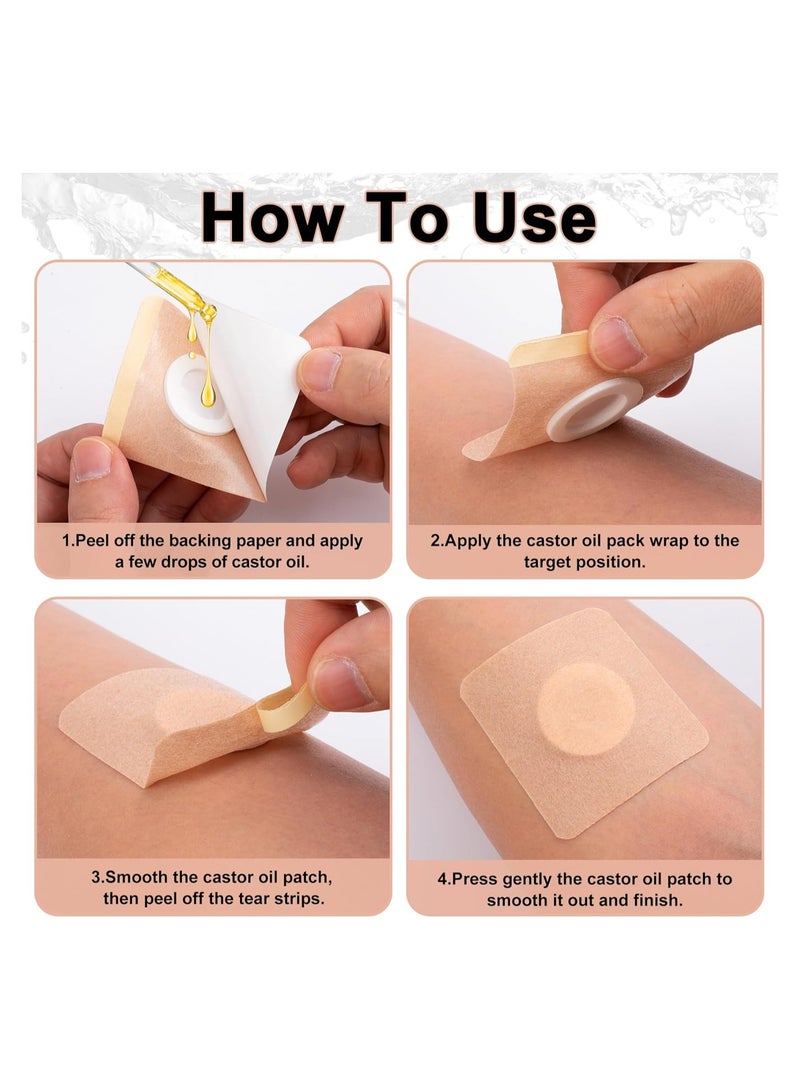 How To Use

1.Peel off the backing paper and apply a few drops of castor oil.

2.Apply the castor oil pack wrap to the target position.

3.Smooth the castor oil patch, then peel off the tear strips.

4.Press gently the castor oil patch to smooth it out and finish.