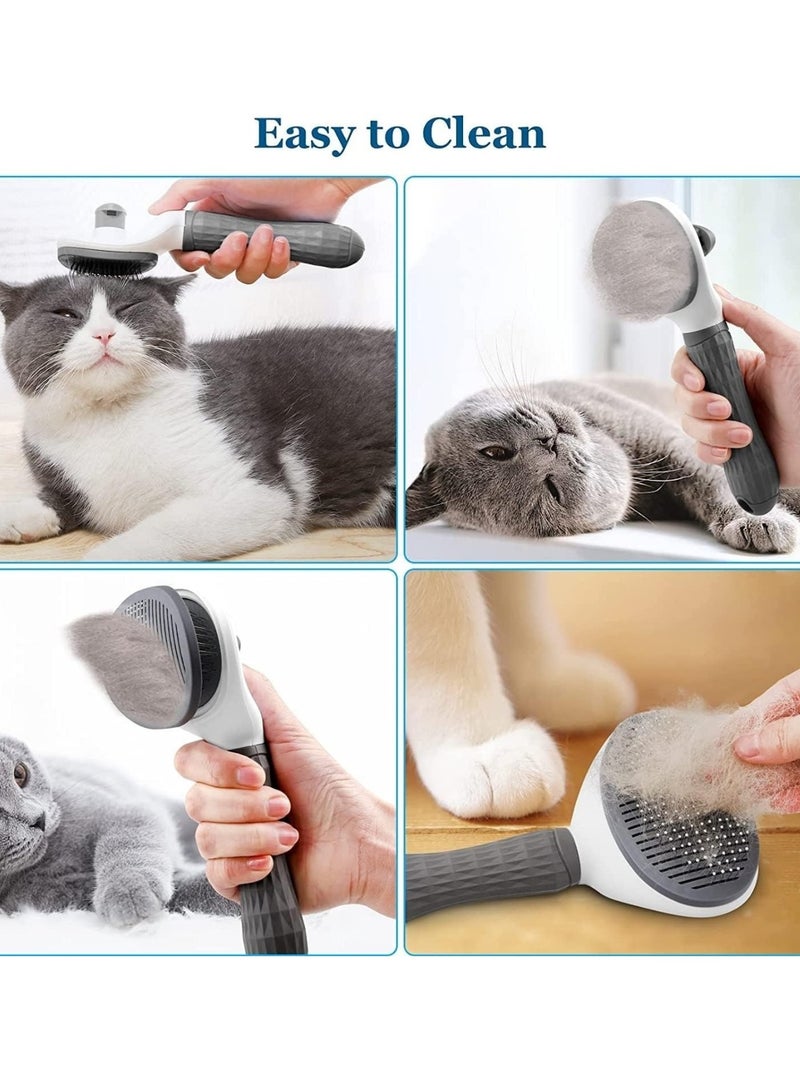 Easy to Clean