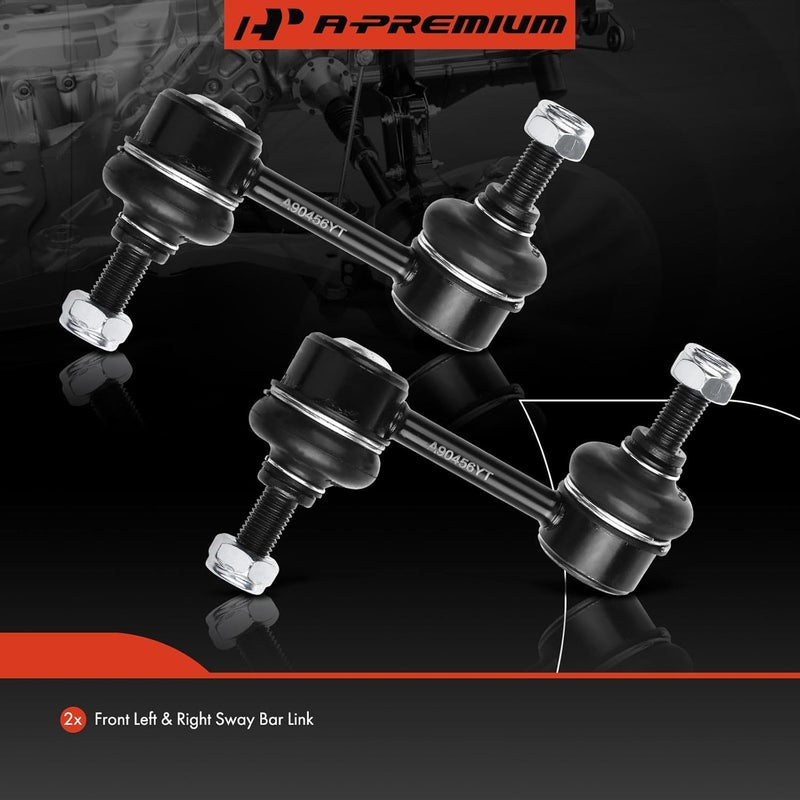 A-PREMIUM

A90456YT

A90456YT

2x Front Left & Right Sway Bar Link