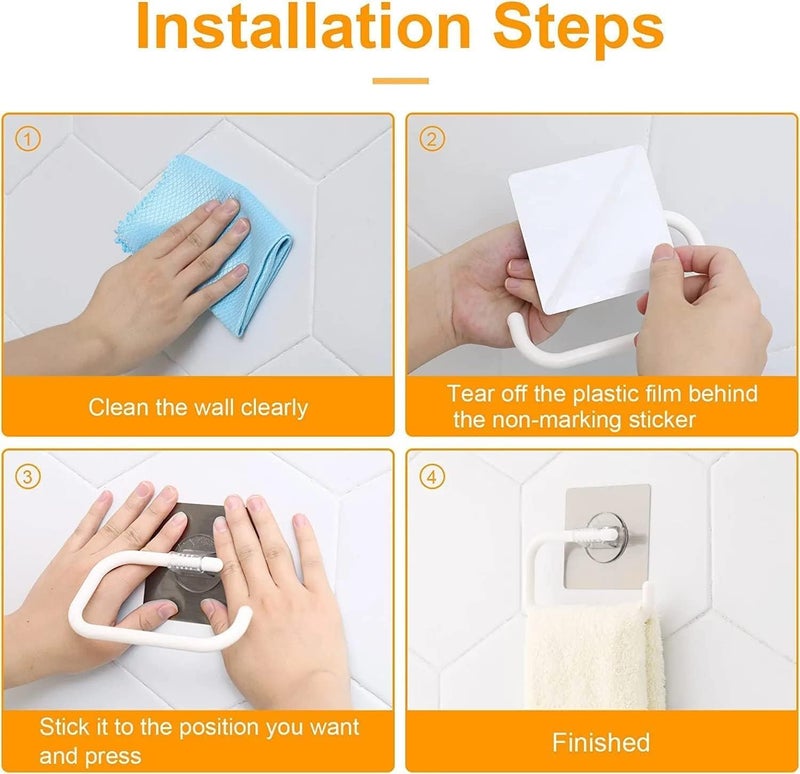 Installation Steps

①

Clean the wall clearly

②

Tear off the plastic film behind the non-marking sticker

③

Stick it to the position you want and press

④

Finished