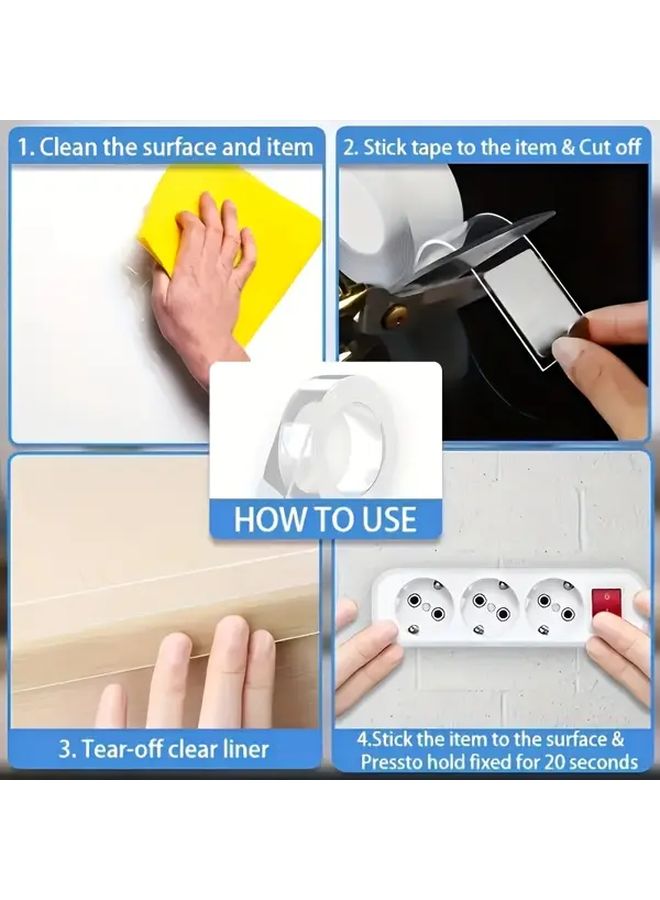 1. Clean the surface and item

2. Stick tape to the item & Cut off

HOW TO USE

3. Tear-off clear liner

4.Stick the item to the surface & Pressto hold fixed for 20 seconds