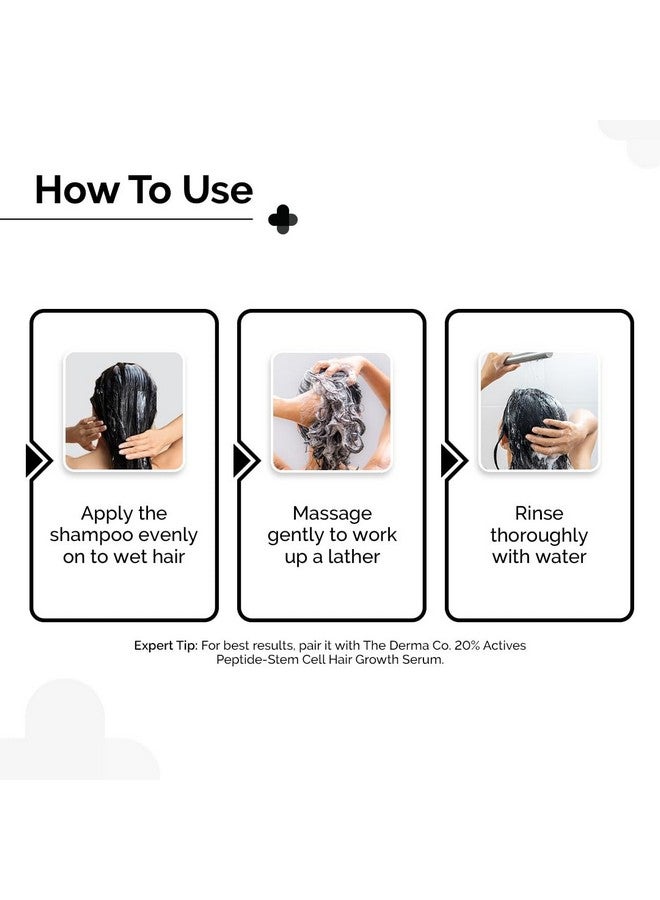 How To Use

Apply the shampoo evenly on to wet hair

Massage gently to work up a lather

Rinse thoroughly with water

Expert Tip: For best results, pair it with The Derma Co. 20% Actives Peptide-Stem Cell Hair Growth Serum.