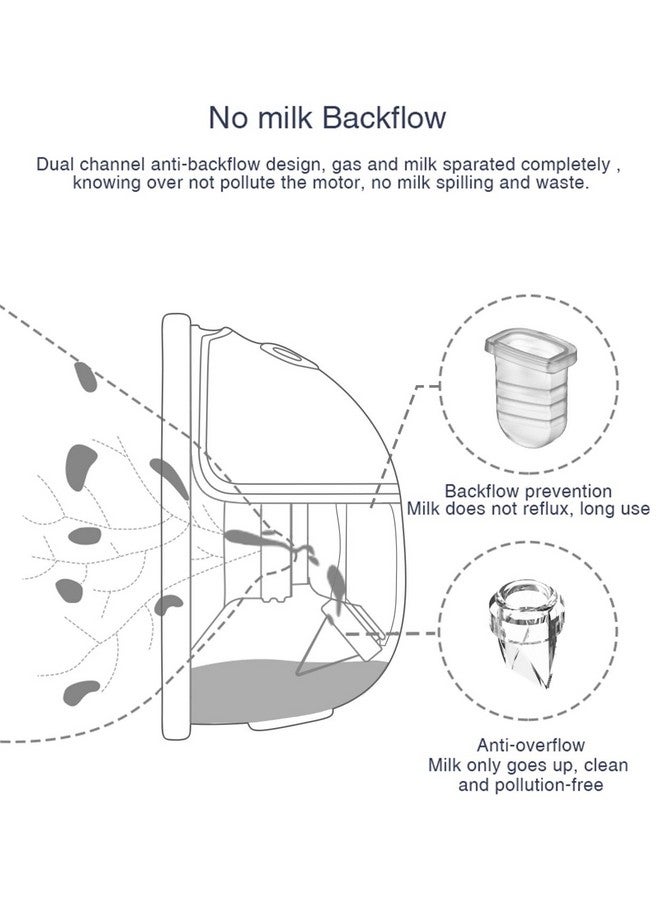 No milk Backflow

Dual channel anti-backflow design, gas and milk sparated completely , knowing over not pollute the motor, no milk spilling and waste.

Backflow prevention
Milk does not reflux, long use

Anti-overflow
Milk only goes up, clean and pollution-free