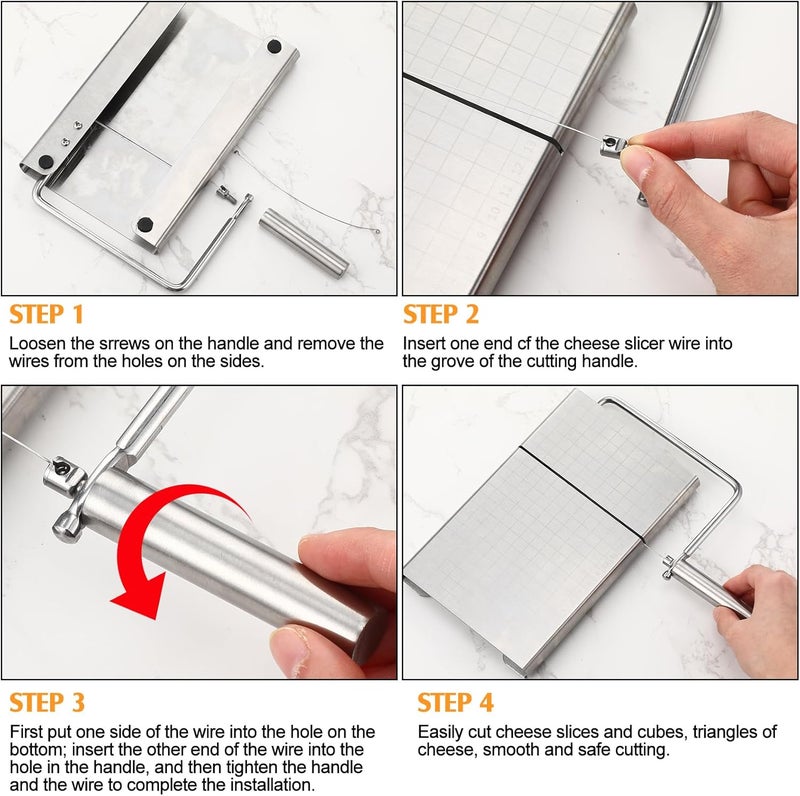 STEP 1

Loosen the srrews on the handle and remove the wires from the holes on the sides.

STEP 2

Insert one end cf the cheese slicer wire into the grove of the cutting handle.

STEP 3

First put one side of the wire into the hole on the bottom; insert the other end of the wire into the hole in the handle, and then tighten the handle and the wire to complete the installation.

STEP 4

Easily cut cheese slices and cubes, triangles of cheese, smooth and safe cutting.