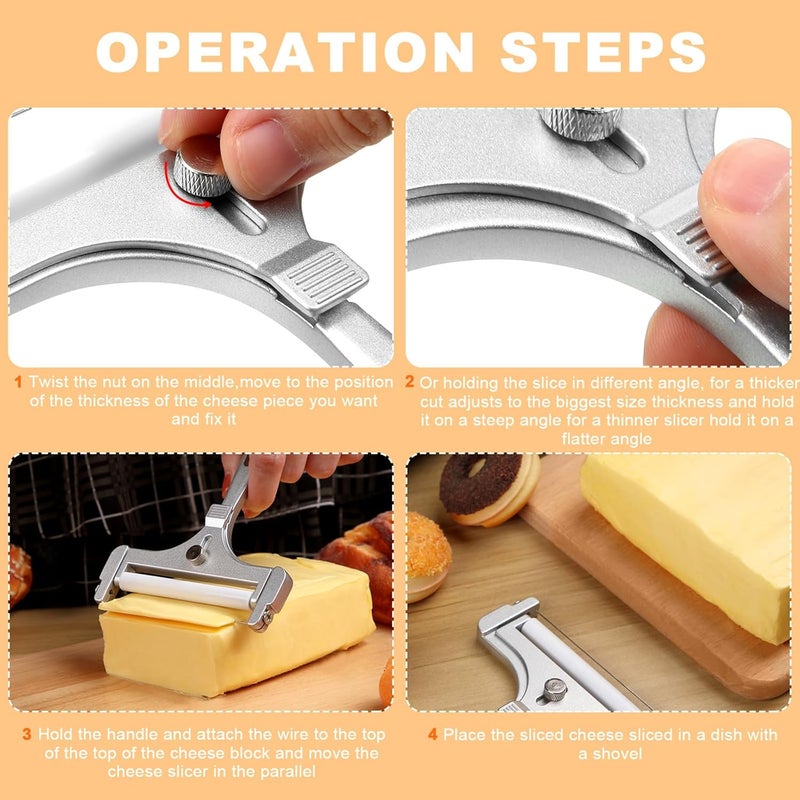 OPERATION STEPS

1 Twist the nut on the middle,move to the position of the thickness of the cheese piece you want and fix it

2 Or holding the slice in different angle, for a thicker cut adjusts to the biggest size thickness and hold it on a steep angle for a thinner slicer hold it on a flatter angle

3 Hold the handle and attach the wire to the top of the top of the cheese block and move the cheese slicer in the parallel

4 Place the sliced cheese sliced in a dish with a shovel