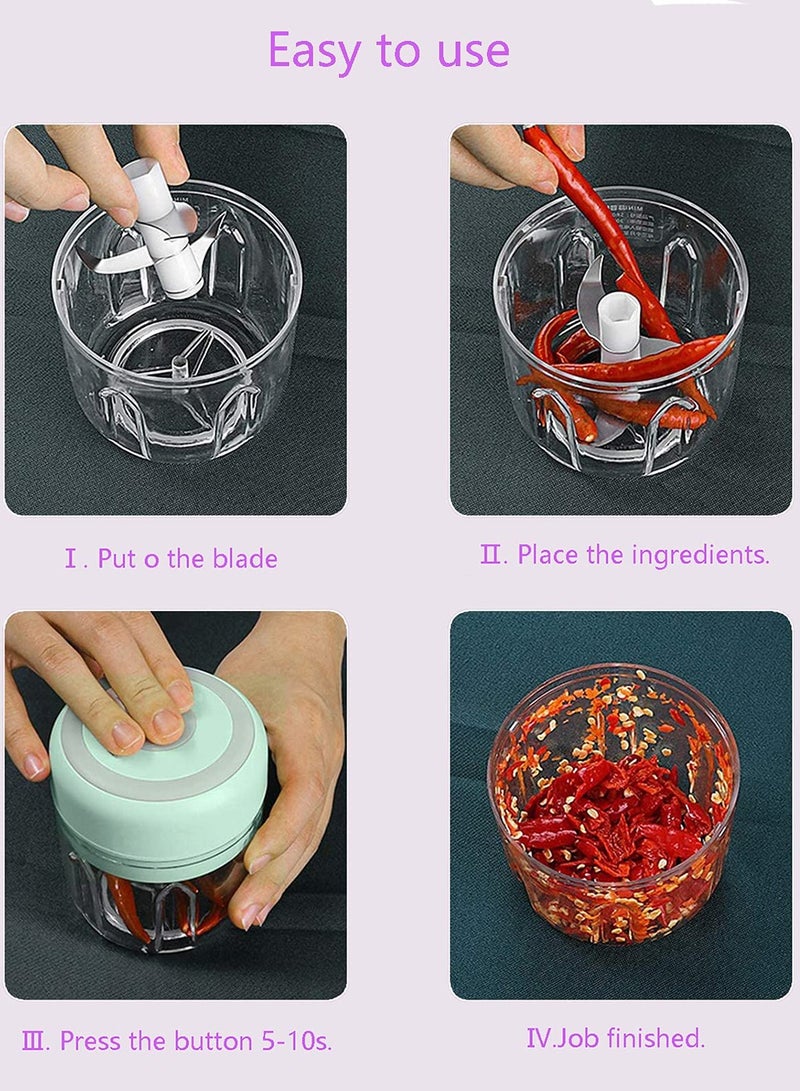 Easy to use

Ⅰ. Put o the blade

Ⅱ. Place the ingredients.

Ⅲ. Press the button 5-10s.

Ⅳ.Job finished.