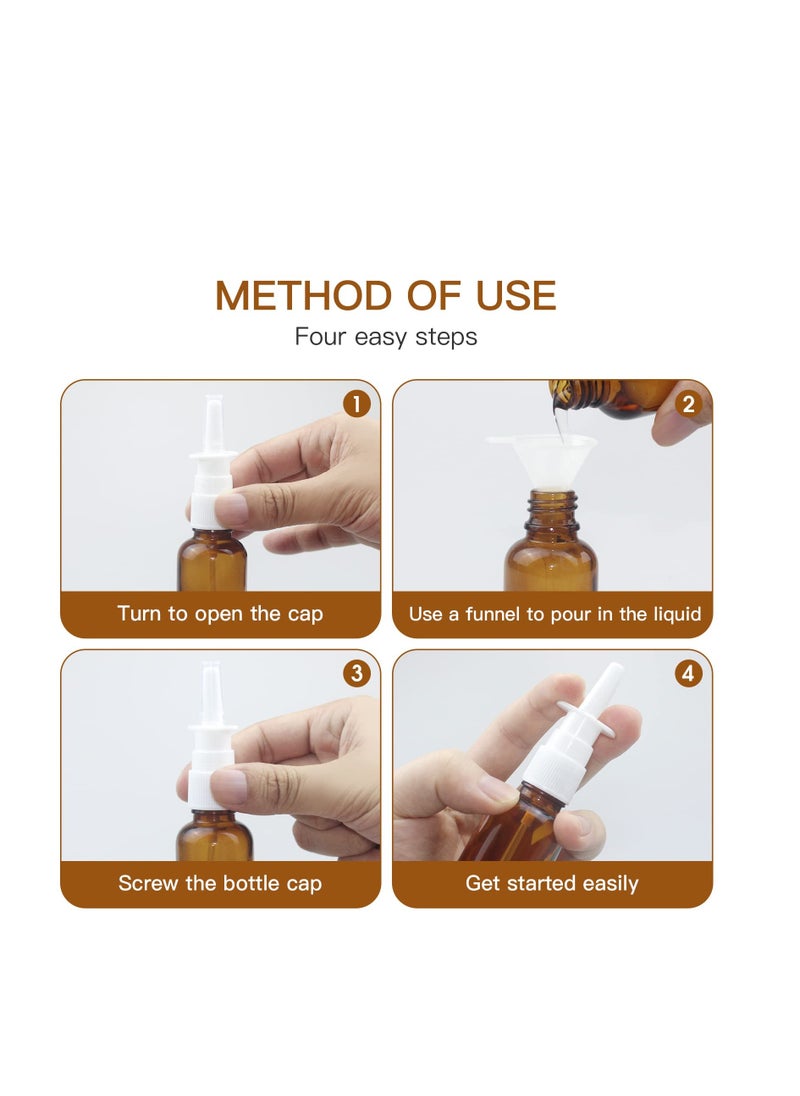 METHOD OF USE
Four easy steps

1
Turn to open the cap

2
Use a funnel to pour in the liquid

3
Screw the bottle cap

4
Get started easily