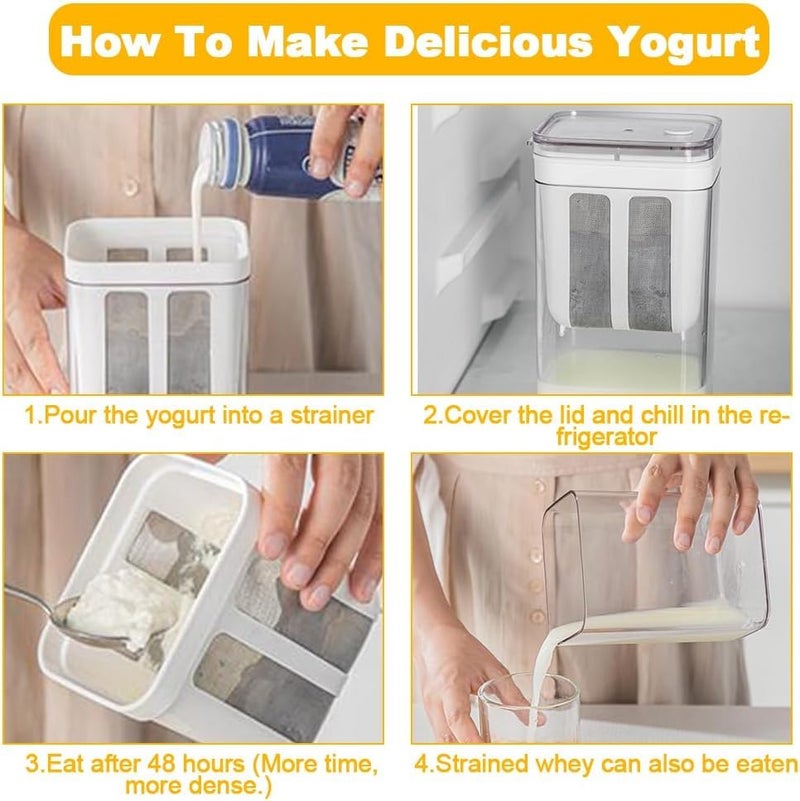 How To Make Delicious Yogurt

1.Pour the yogurt into a strainer

2.Cover the lid and chill in the refrigerator

3.Eat after 48 hours (More time, more dense.)

4.Strained whey can also be eaten